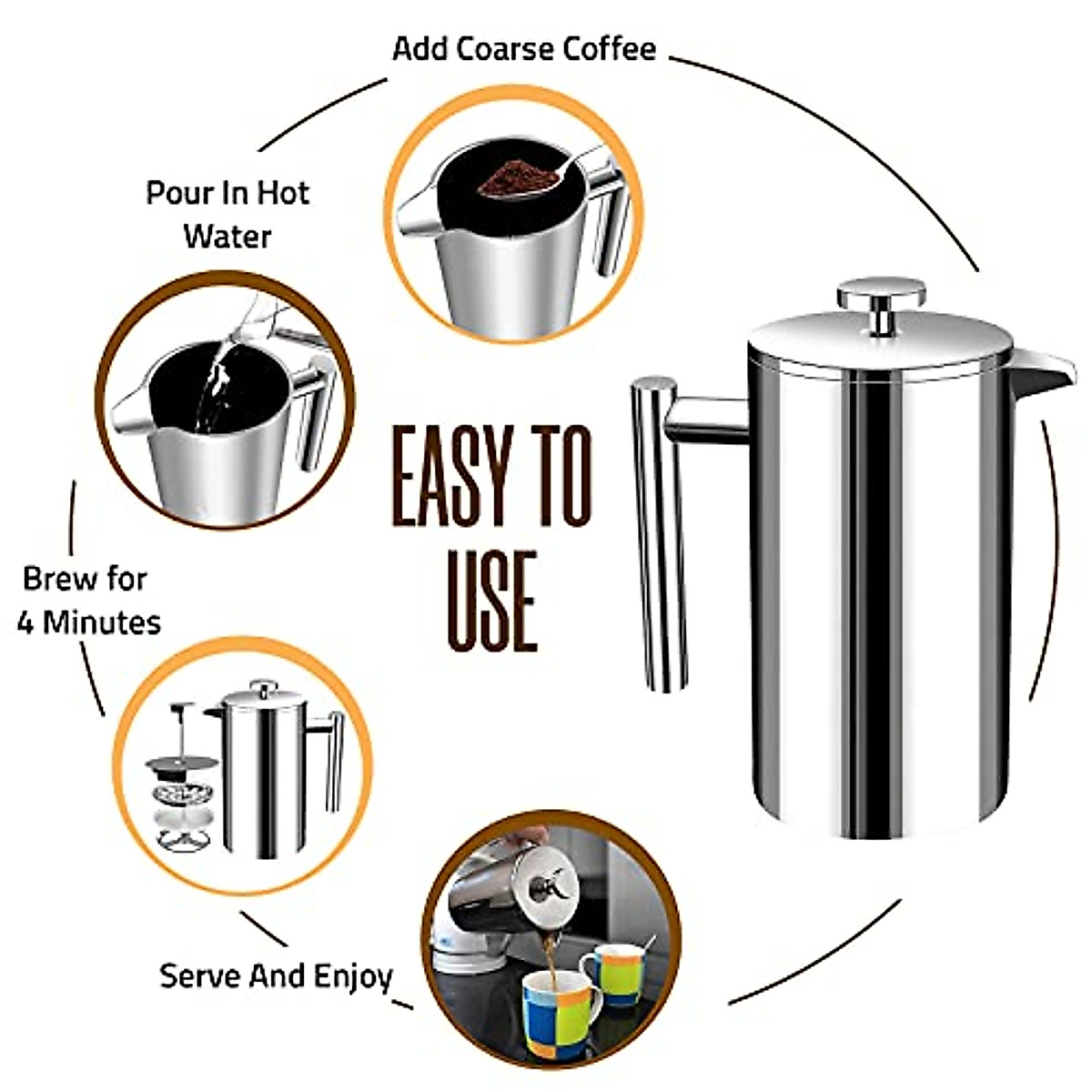 Add Coarse Coffee

Pour In Hot Water

EASY TO USE

Brew for 4 Minutes

Serve And Enjoy