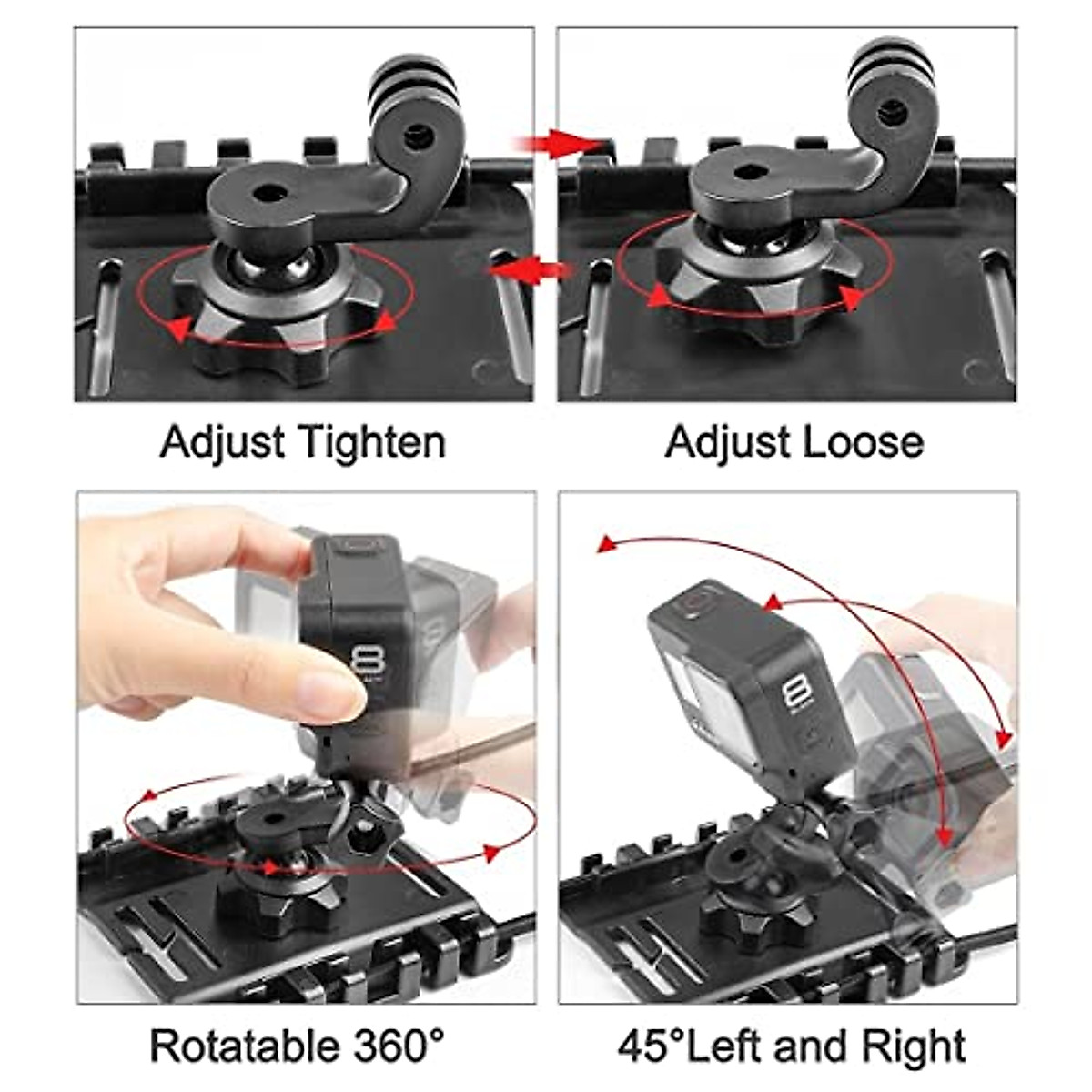 Adjust Tighten

Adjust Loose

8

8

Rotatable 360°

45°Left and Right