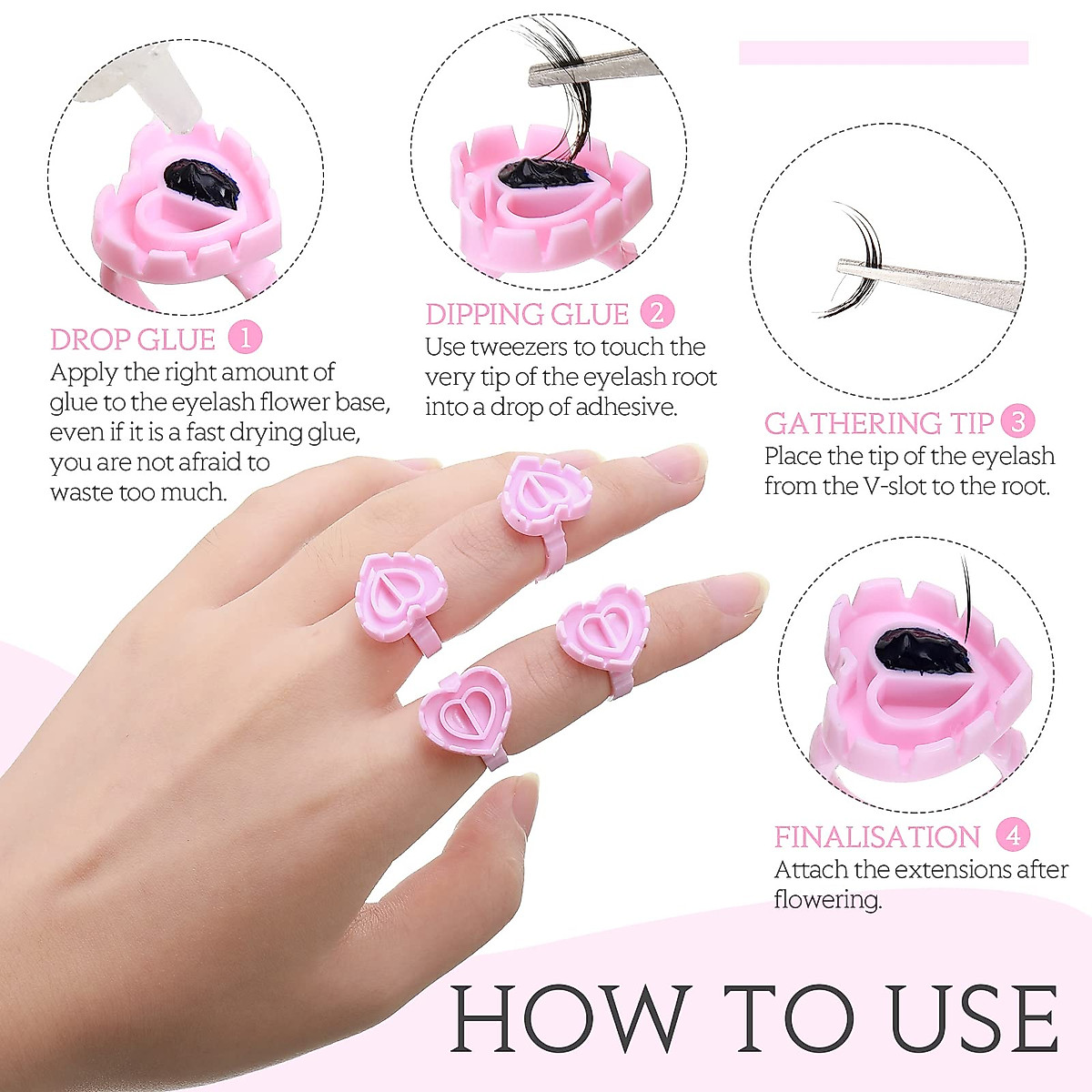 DROP GLUE 1
Apply the right amount of glue to the eyelash flower base, even if it is a fast drying glue, you are not afraid to waste too much.

DIPPING GLUE 2
Use tweezers to touch the very tip of the eyelash root into a drop of adhesive.

GATHERING TIP 3
Place the tip of the eyelash from the V-slot to the root.

FINALISATION 4
Attach the extensions after flowering.

HOW TO USE