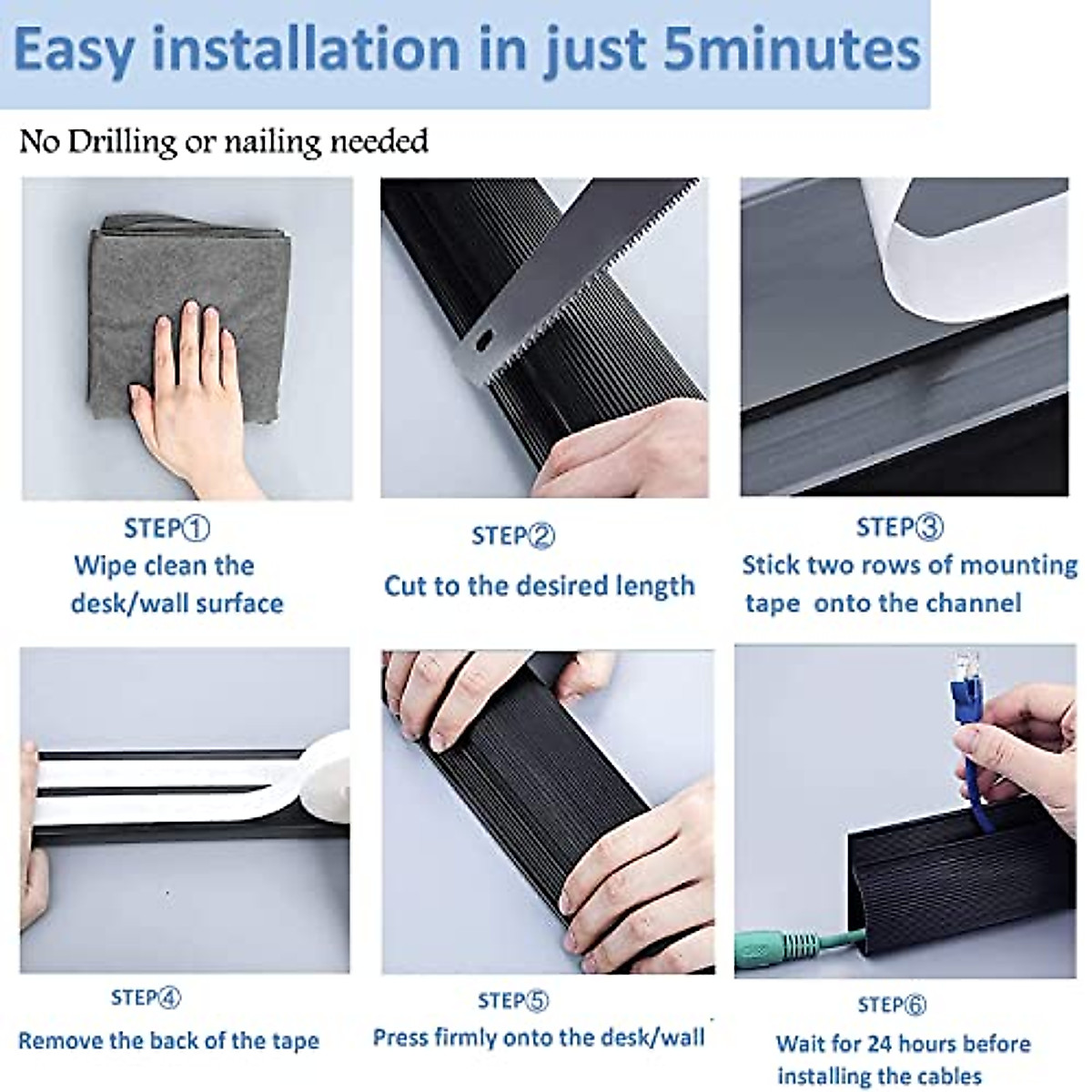 Easy installation in just 5minutes

No Drilling or nailing needed

STEP① Wipe clean the desk/wall surface

STEP② Cut to the desired length

STEP③ Stick two rows of mounting tape onto the channel

STEP④ Remove the back of the tape

STEP⑤ Press firmly onto the desk/wall

STEP⑥ Wait for 24 hours before installing the cables