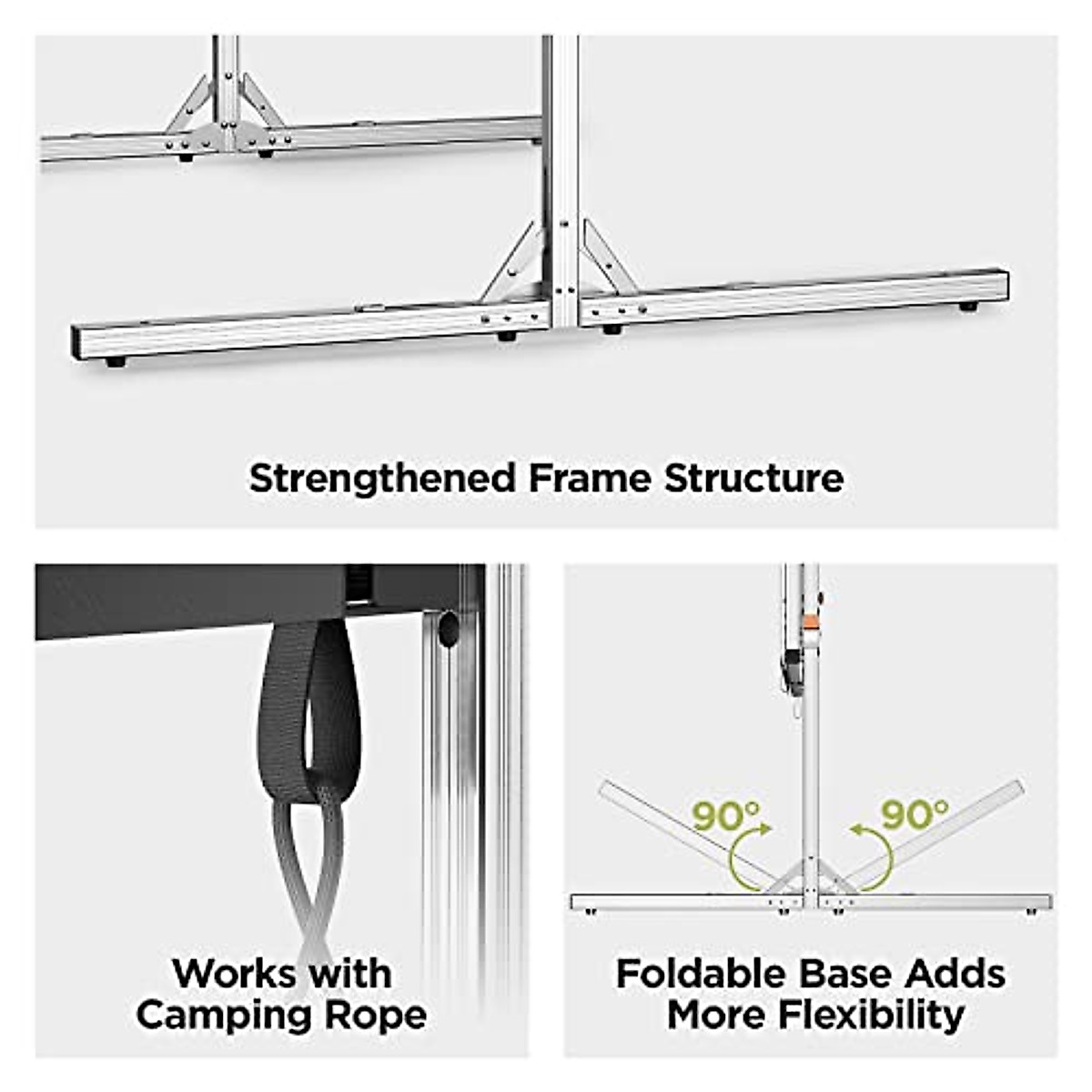 Strengthened Frame Structure

Works with Camping Rope

90°

90°

Foldable Base Adds More Flexibility