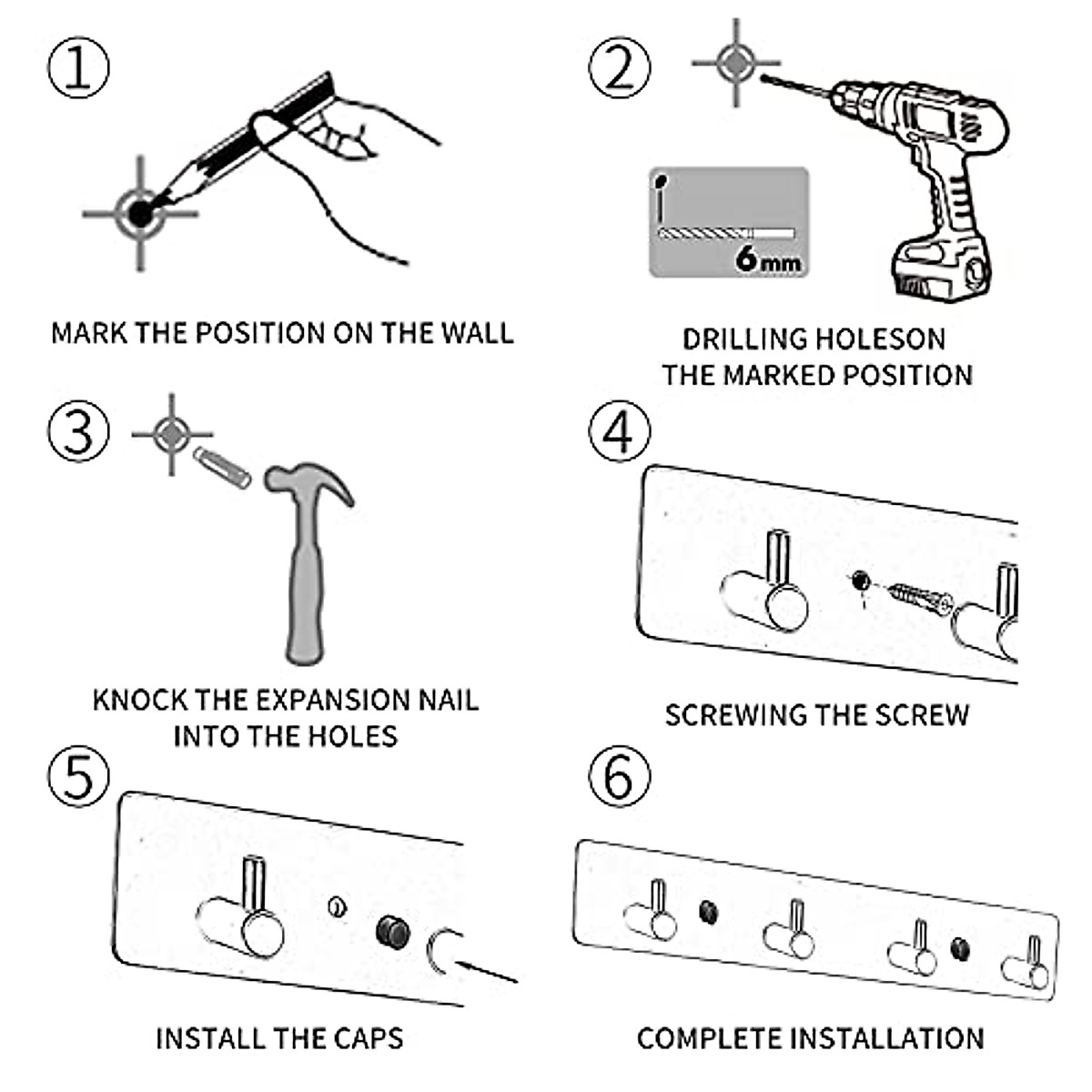 ①

MARK THE POSITION ON THE WALL

②

6mm

DRILLING HOLESON THE MARKED POSITION

③

KNOCK THE EXPANSION NAIL INTO THE HOLES

④

SCREWING THE SCREW

⑤

INSTALL THE CAPS

⑥

COMPLETE INSTALLATION