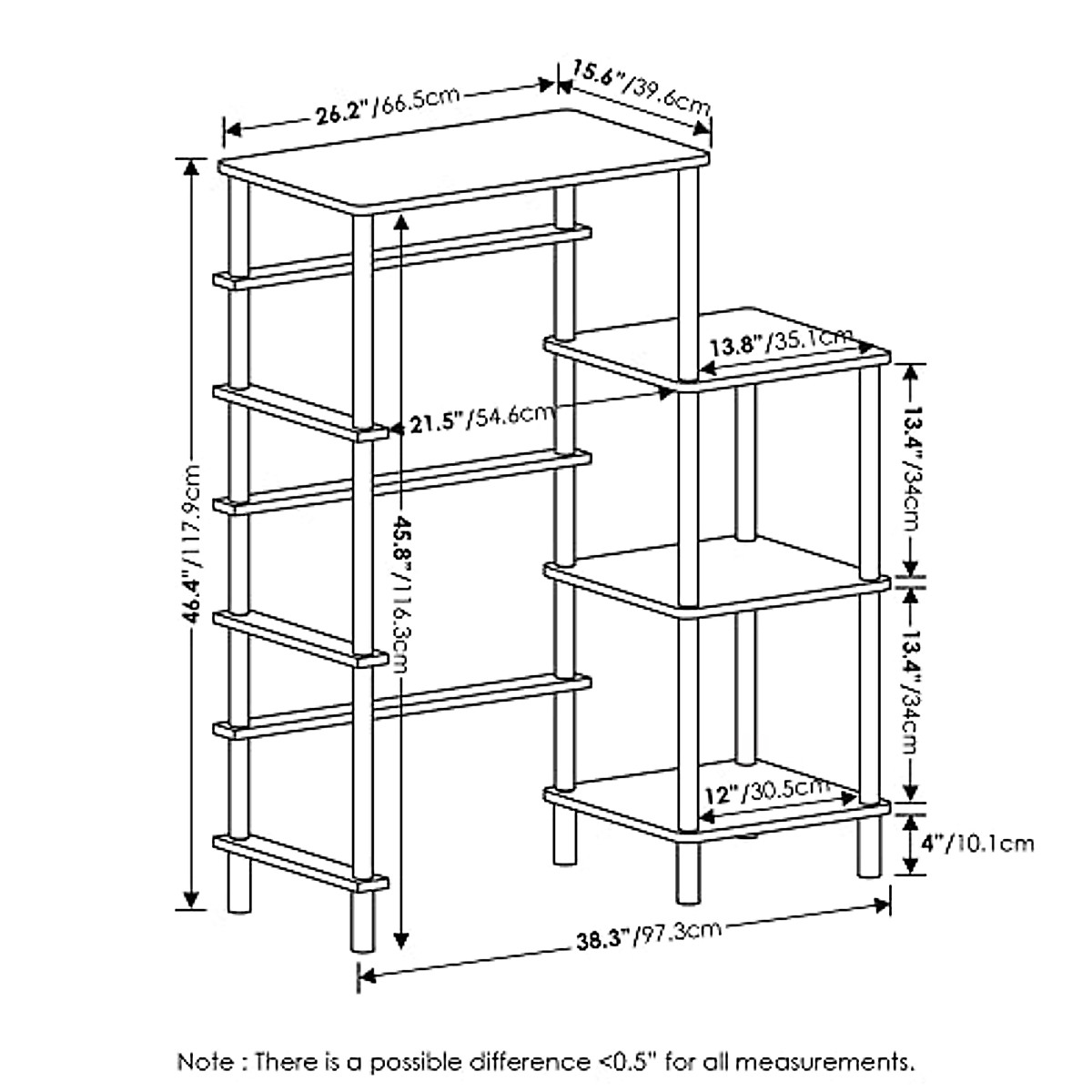 26.2"/66.5cm

15.6"/39.6cm

46.4"/117.9cm

45.8"/116.3cm

21.5"/54.6cm

13.8"/35.1cm

13.4"/34cm

13.4"/34cm

12"/30.5cm

4"/10.1cm

38.3"/97.3cm

Note : There is a possible difference <0.5" for all measurements.