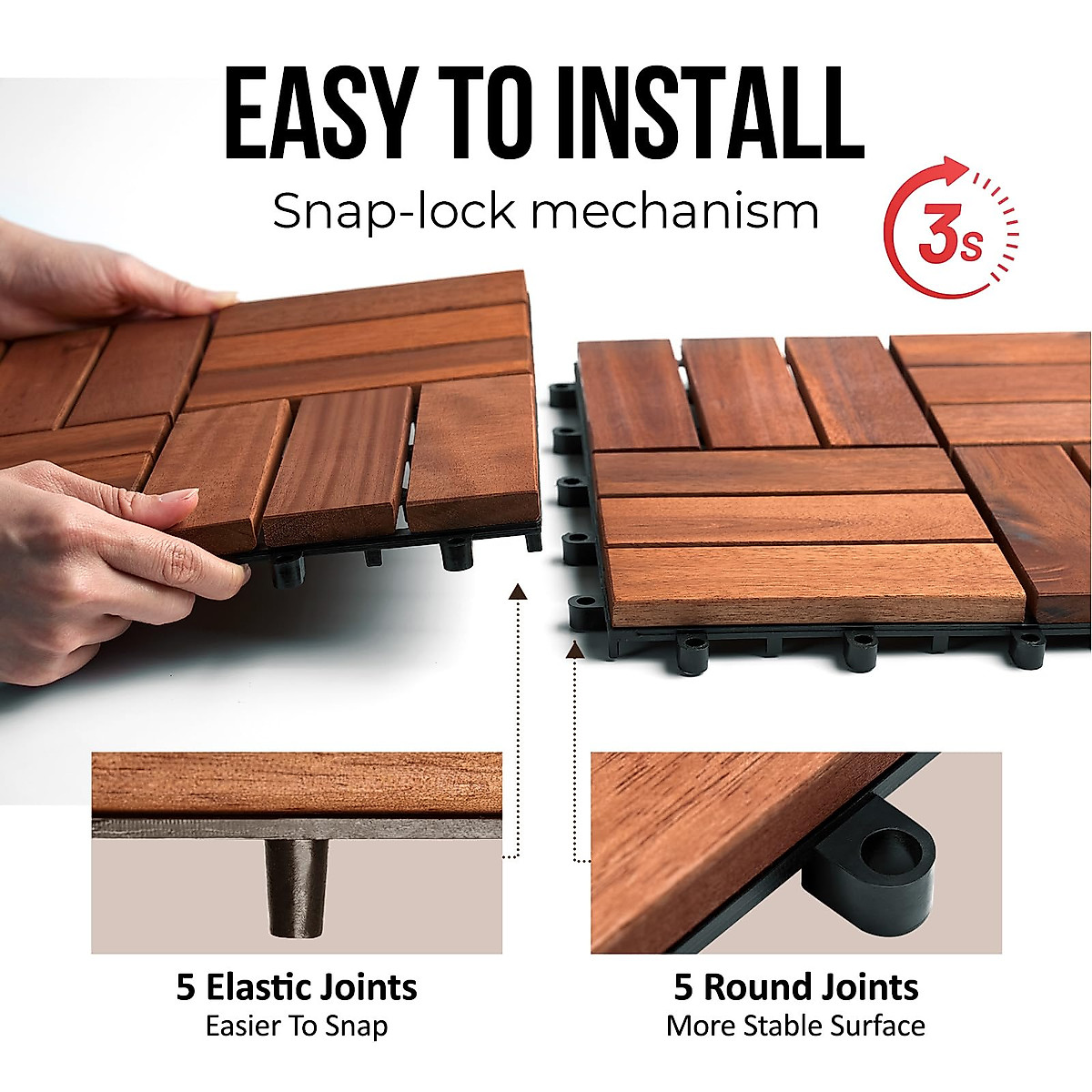 EASY TO INSTALL

Snap-lock mechanism

3s

5 Elastic Joints
Easier To Snap

5 Round Joints
More Stable Surface