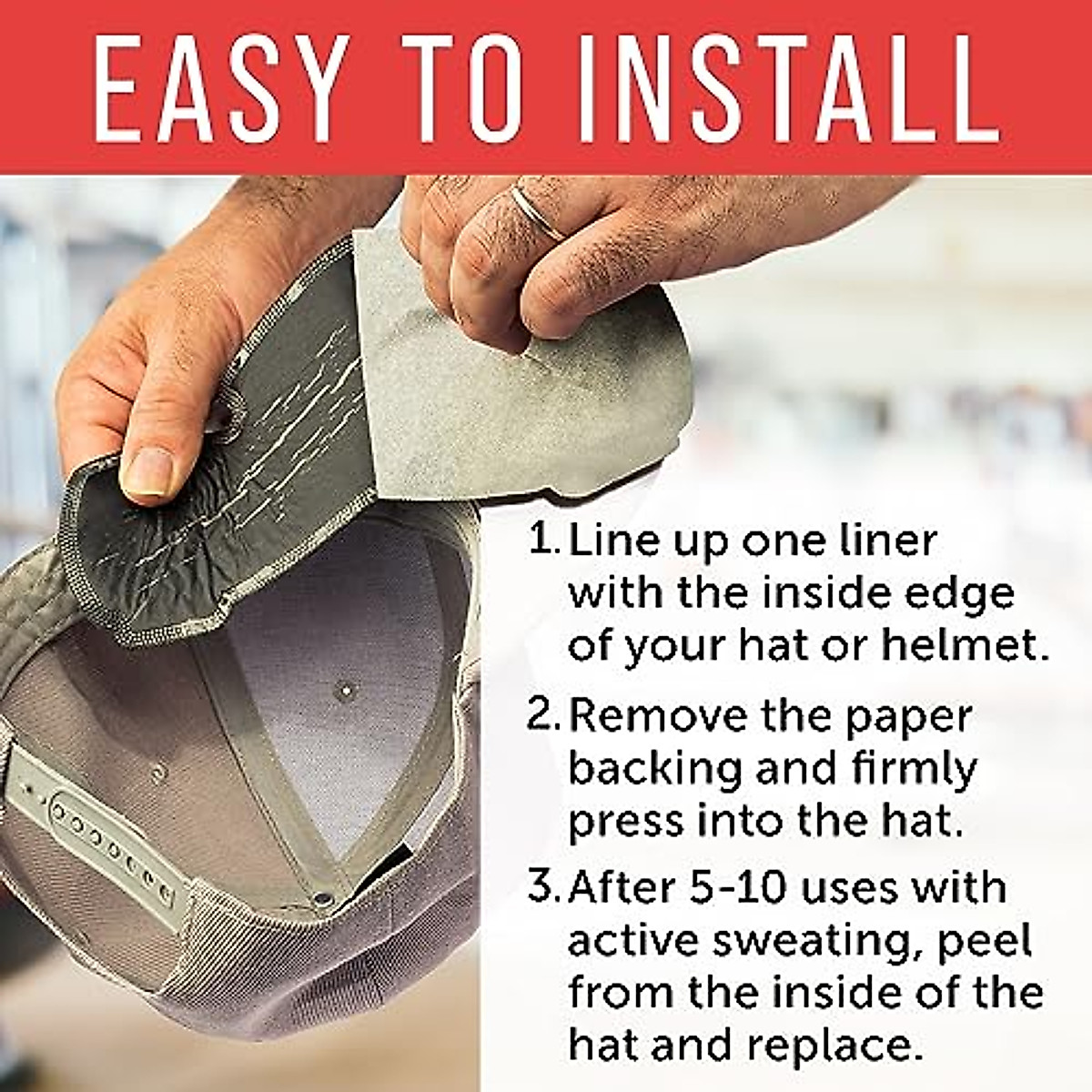 EASY TO INSTALL

1. Line up one liner with the inside edge of your hat or helmet.

2. Remove the paper backing and firmly press into the hat.

3. After 5-10 uses with active sweating, peel from the inside of the hat and replace.