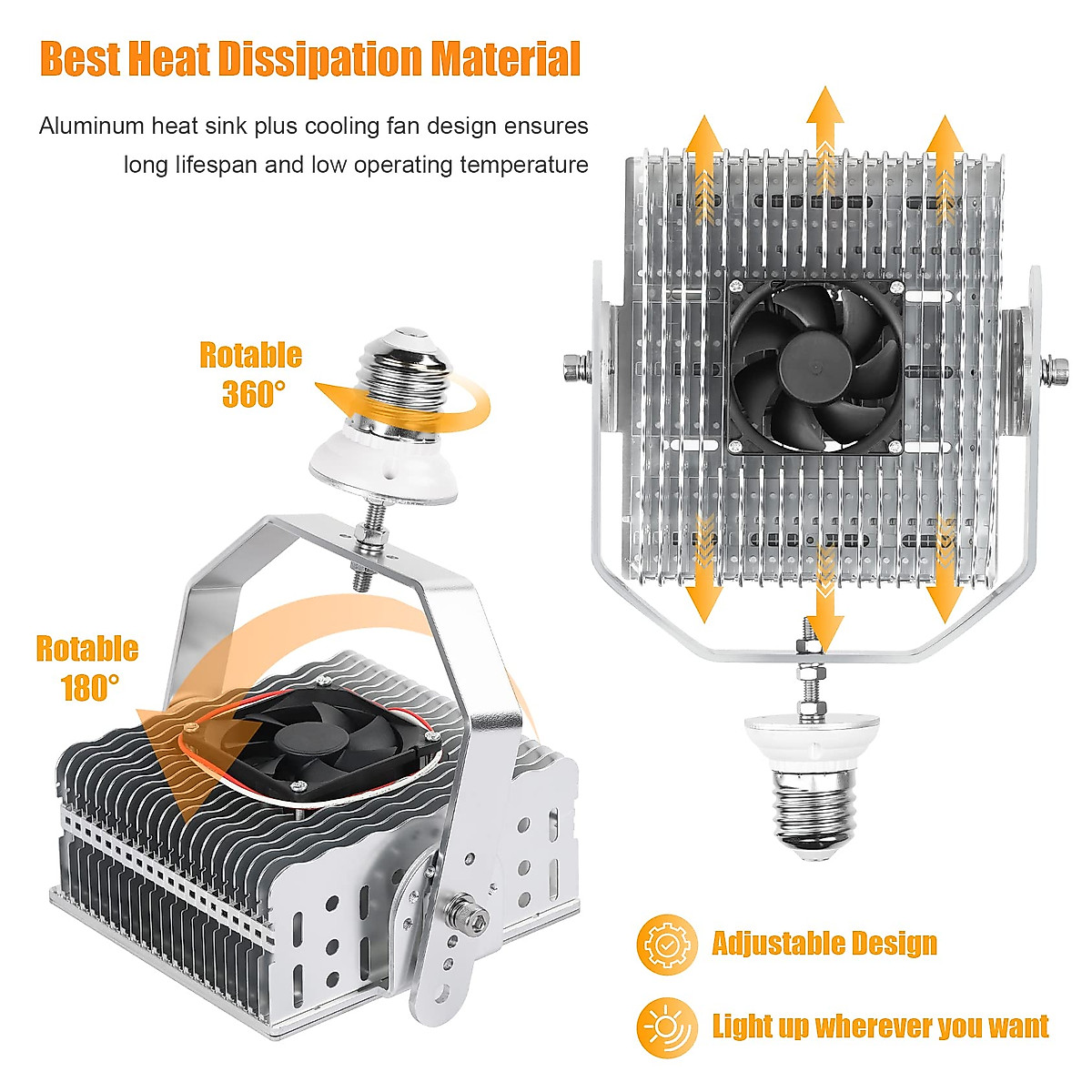 Best Heat Dissipation Material

Aluminum heat sink plus cooling fan design ensures long lifespan and low operating temperature

Rotable 360°

Rotable 180°

Adjustable Design

Light up wherever you want