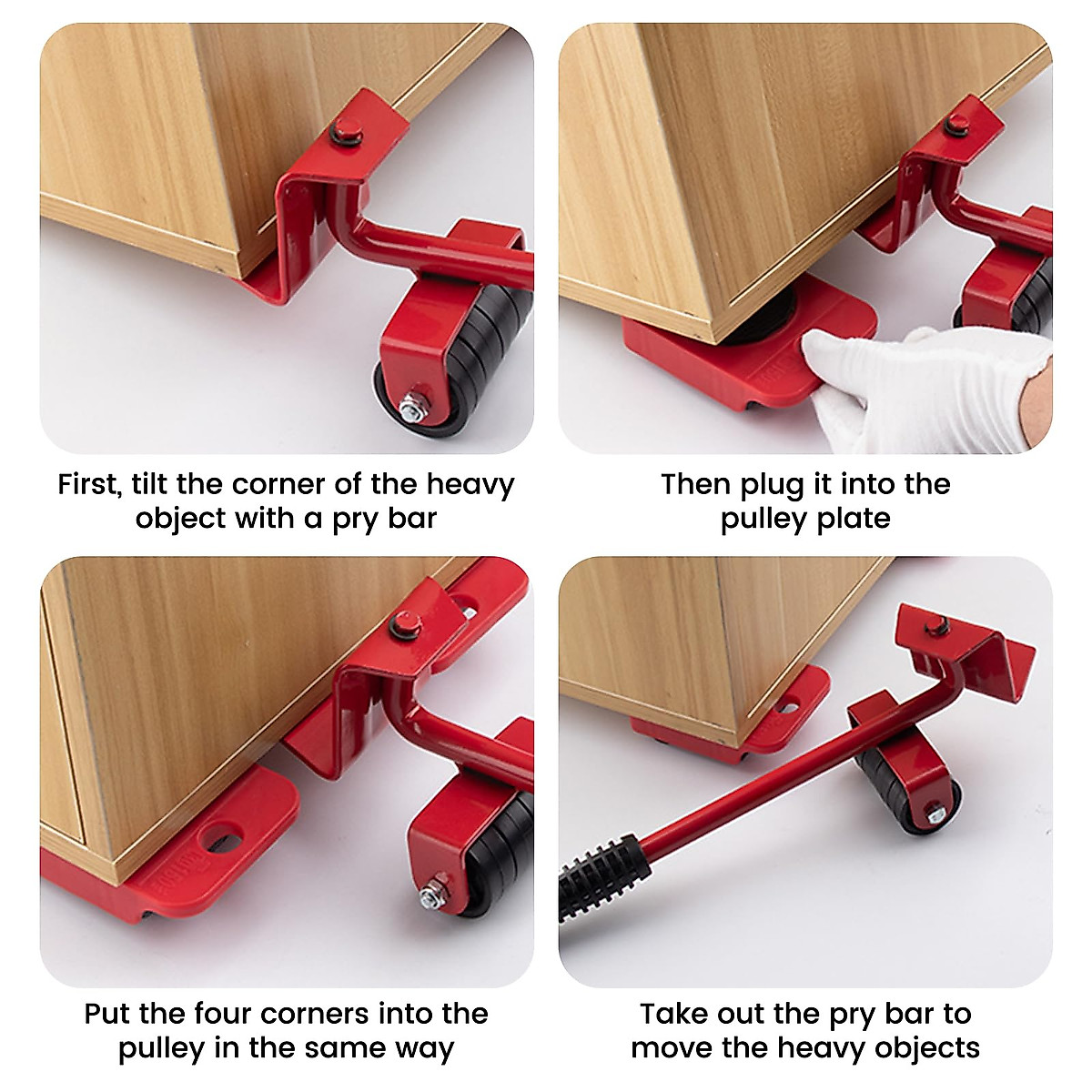 First, tilt the corner of the heavy object with a pry bar

Then plug it into the pulley plate

Put the four corners into the pulley in the same way

Take out the pry bar to move the heavy objects