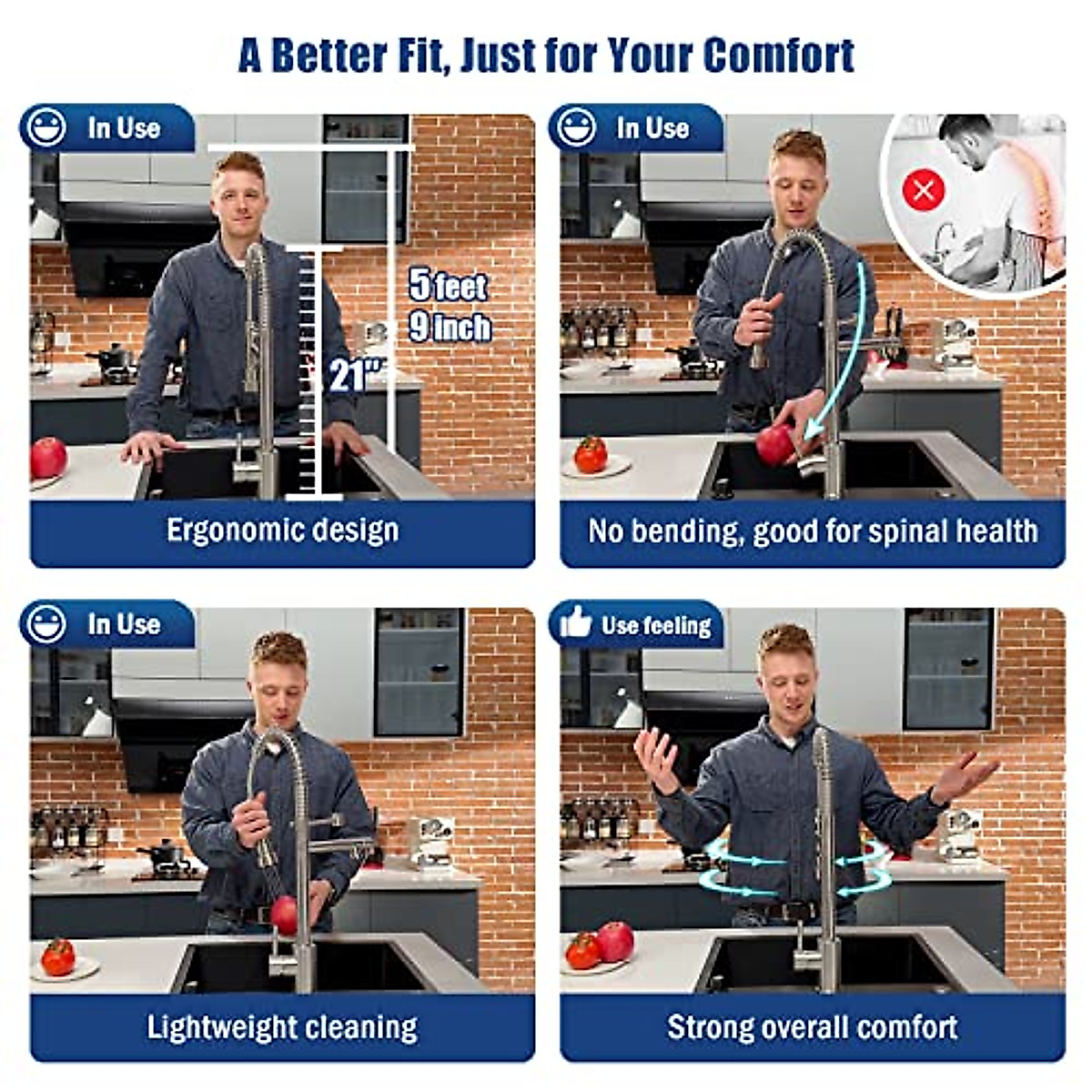 A Better Fit, Just for Your Comfort

In Use

5 feet 9 inch

21"

Ergonomic design

In Use

No bending, good for spinal health

In Use

Lightweight cleaning

Use feeling

Strong overall comfort