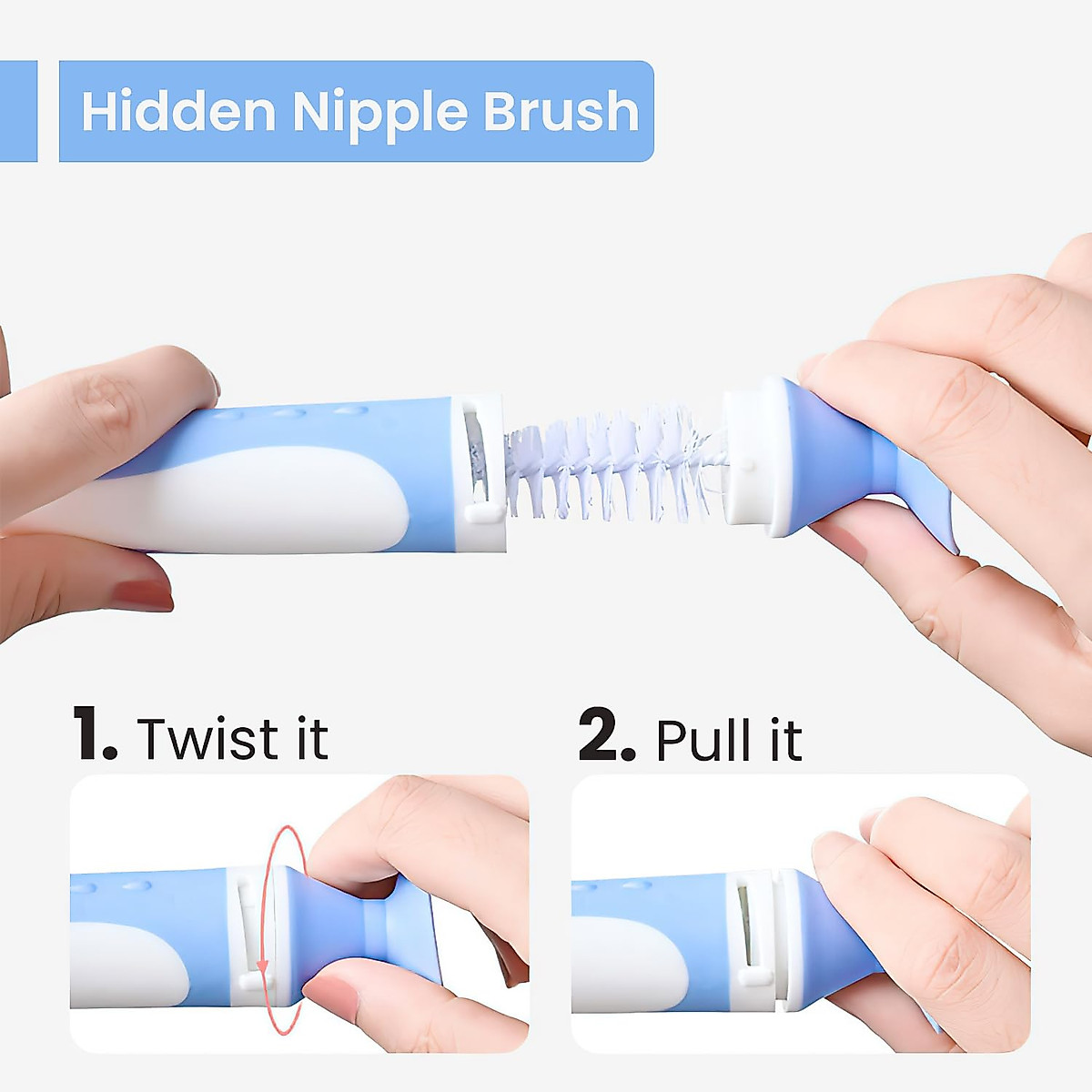 Hidden Nipple Brush

1. Twist it

2. Pull it