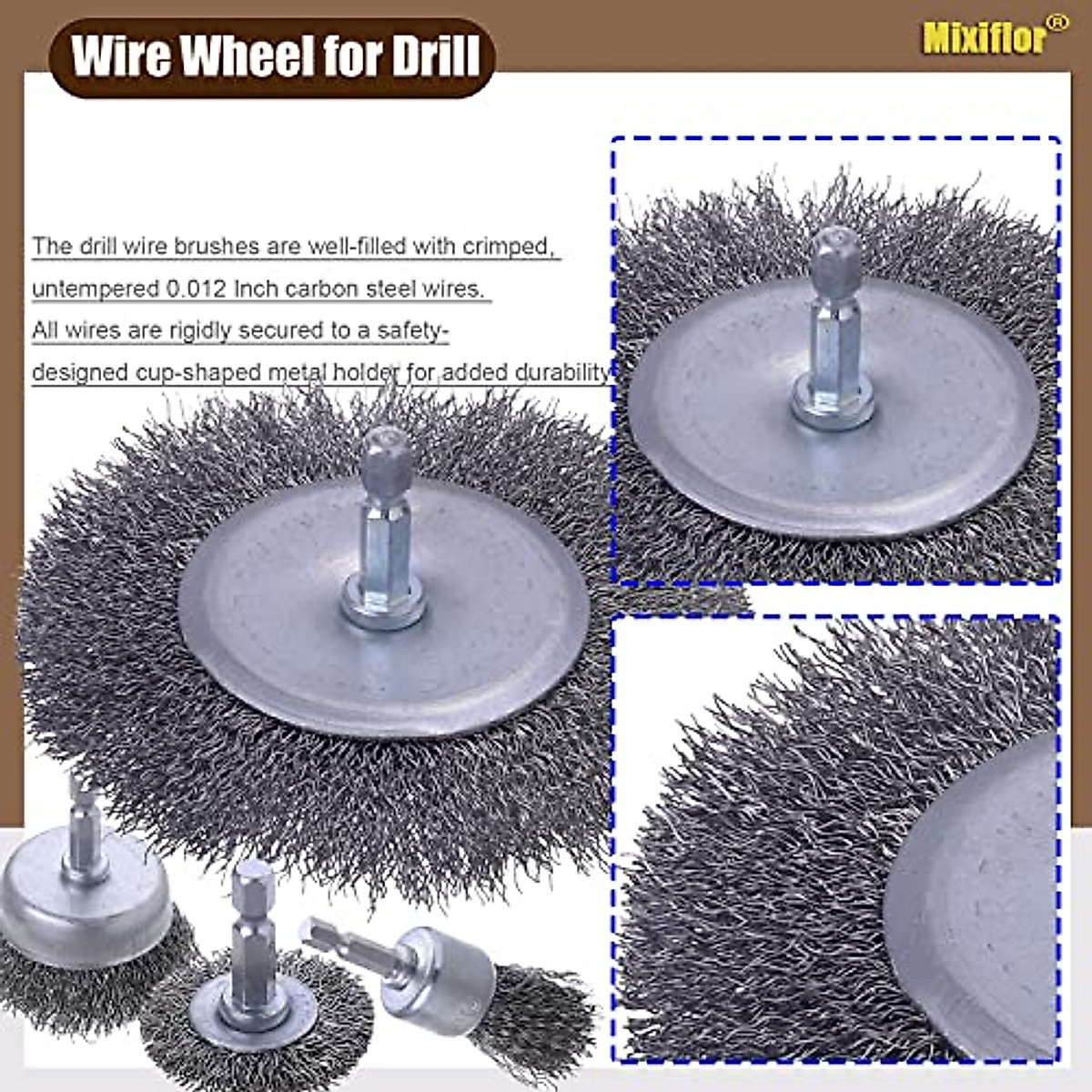 Wire Wheel for Drill

Mixiflor®

The drill wire brushes are well-filled with crimped, untempered 0.012 Inch carbon steel wires. All wires are rigidly secured to a safety-designed cup-shaped metal holder for added durability