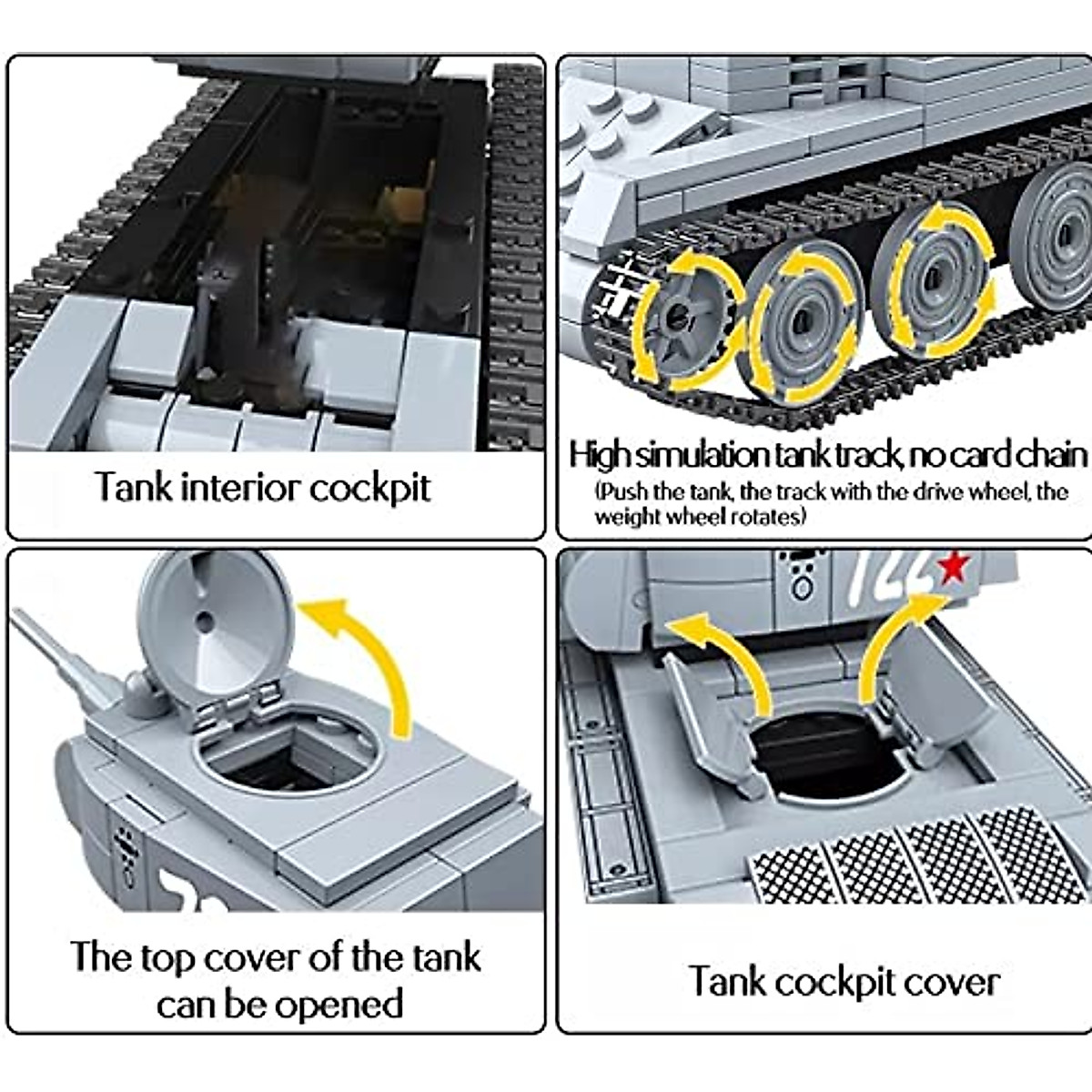 Tank interior cockpit

High simulation tank track, no card chain
(Push the tank, the track with the drive wheel, the weight wheel rotates)

The top cover of the tank can be opened

122

Tank cockpit cover