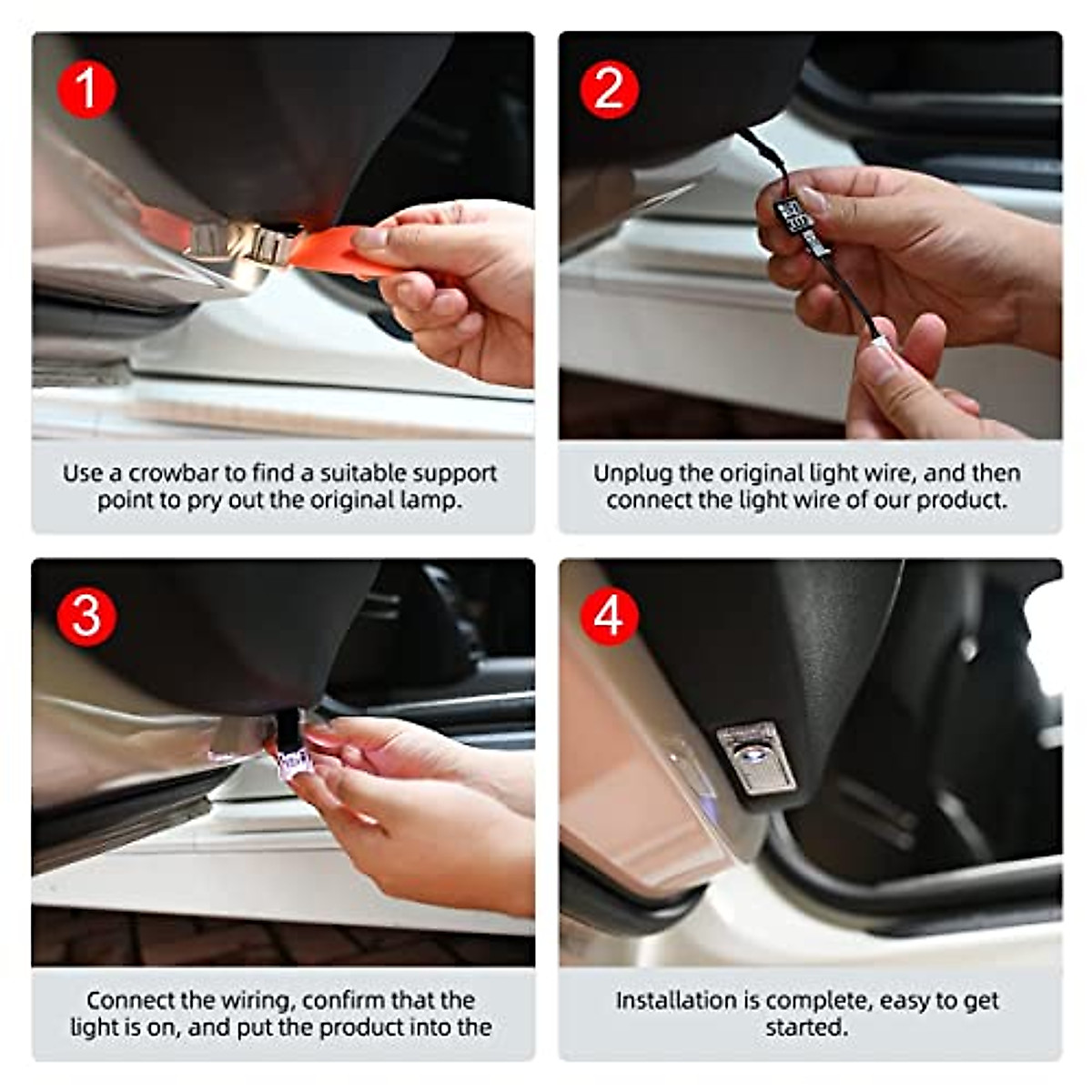 1

Use a crowbar to find a suitable support point to pry out the original lamp.

2

Unplug the original light wire, and then connect the light wire of our product.

3

Connect the wiring, confirm that the light is on, and put the product into the

4

Installation is complete, easy to get started.