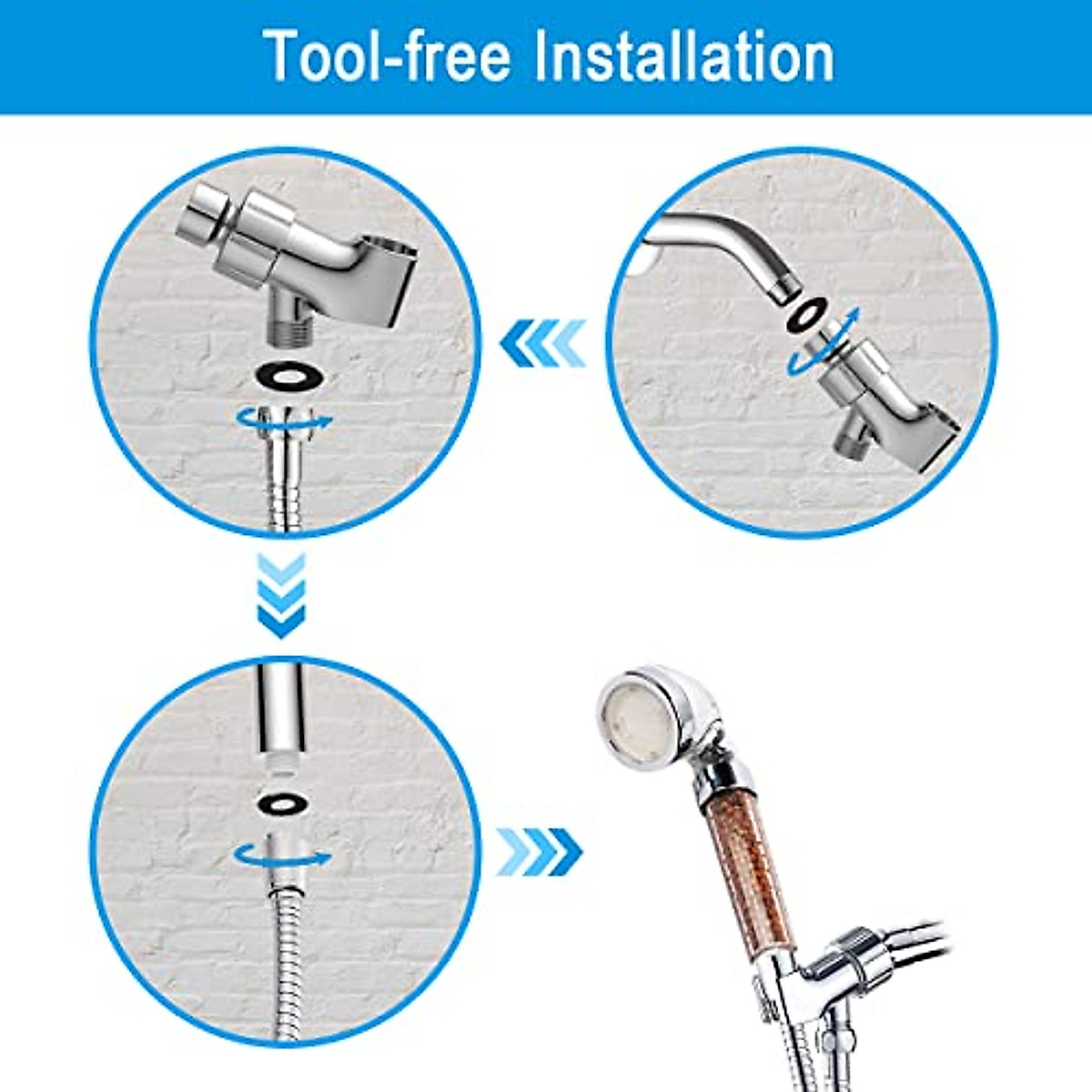 Tool-free Installation