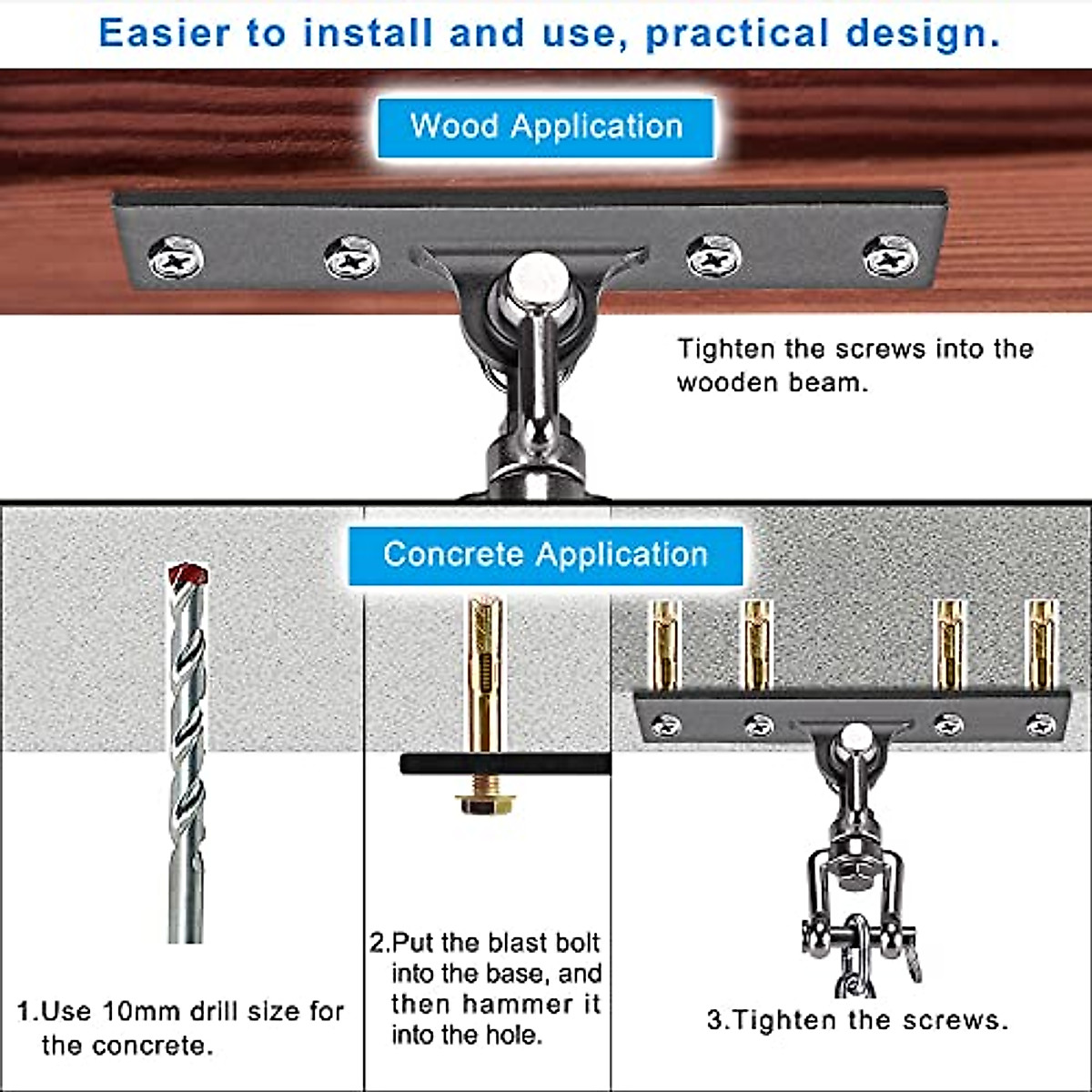 Easier to install and use, practical design.

Wood Application

Tighten the screws into the wooden beam.

Concrete Application

1.Use 10mm drill size for the concrete.

2.Put the blast bolt into the base, and then hammer it into the hole.

3.Tighten the screws.