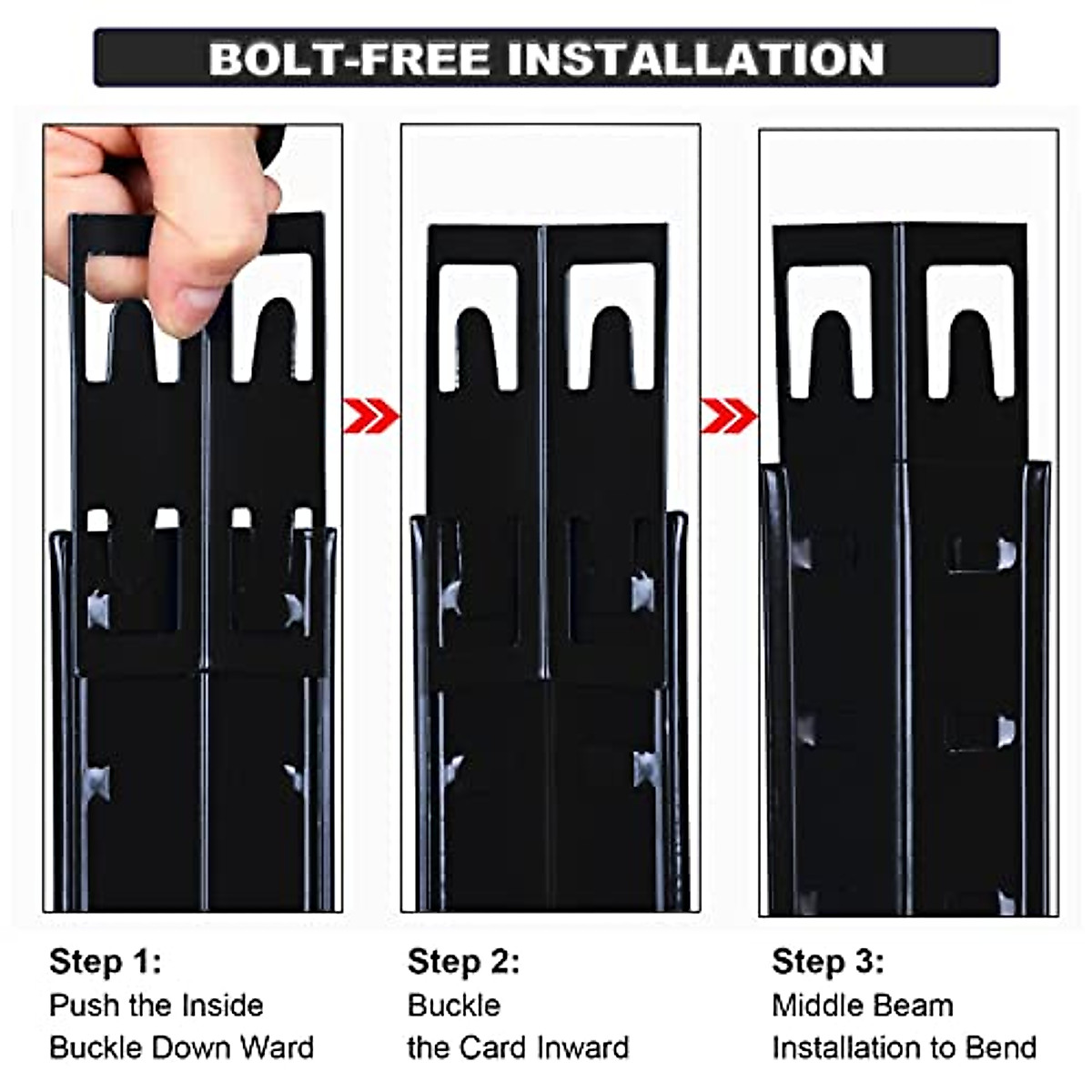 BOLT-FREE INSTALLATION

Step 1:
Push the Inside Buckle Down Ward

Step 2:
Buckle the Card Inward

Step 3:
Middle Beam Installation to Bend