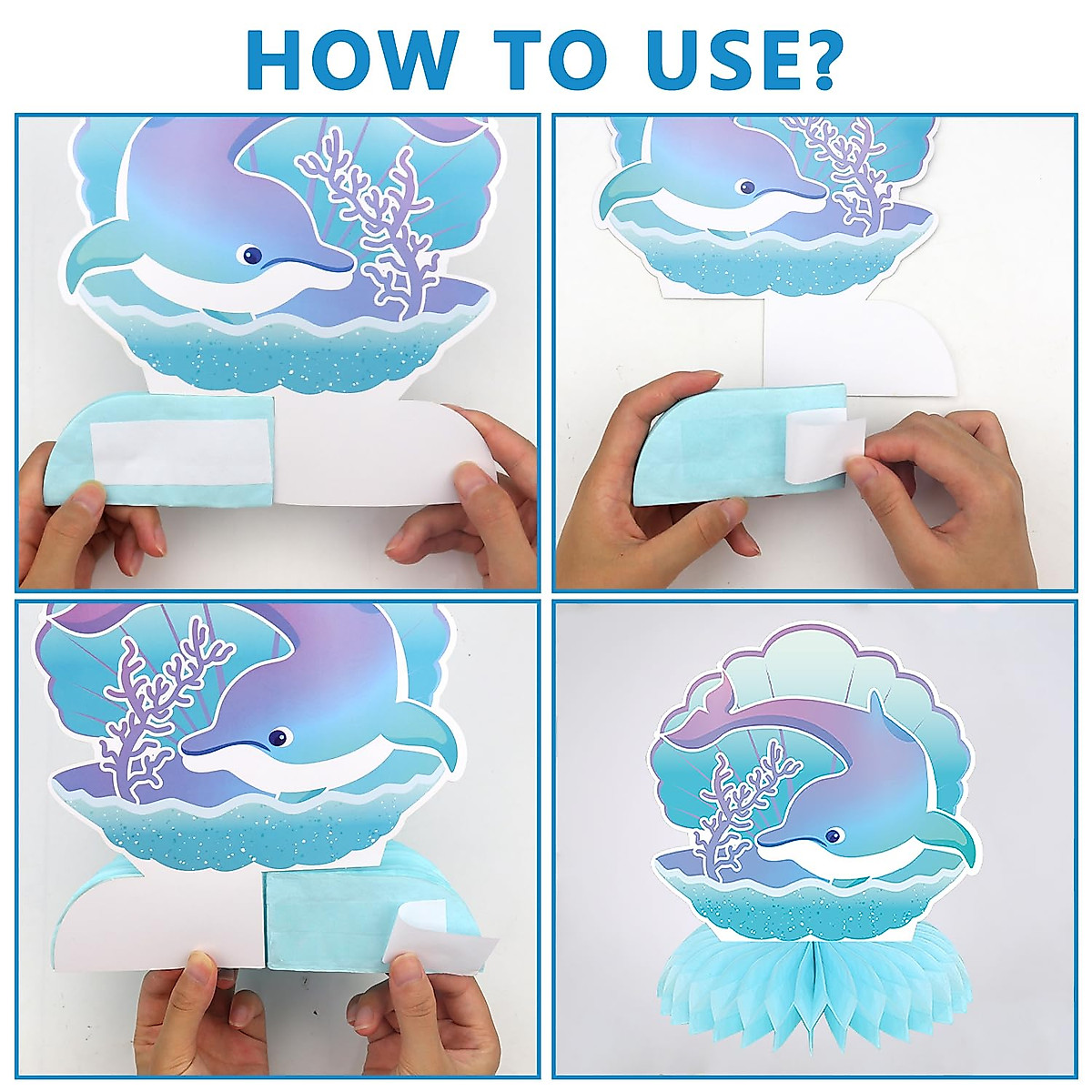 HOW TO USE?