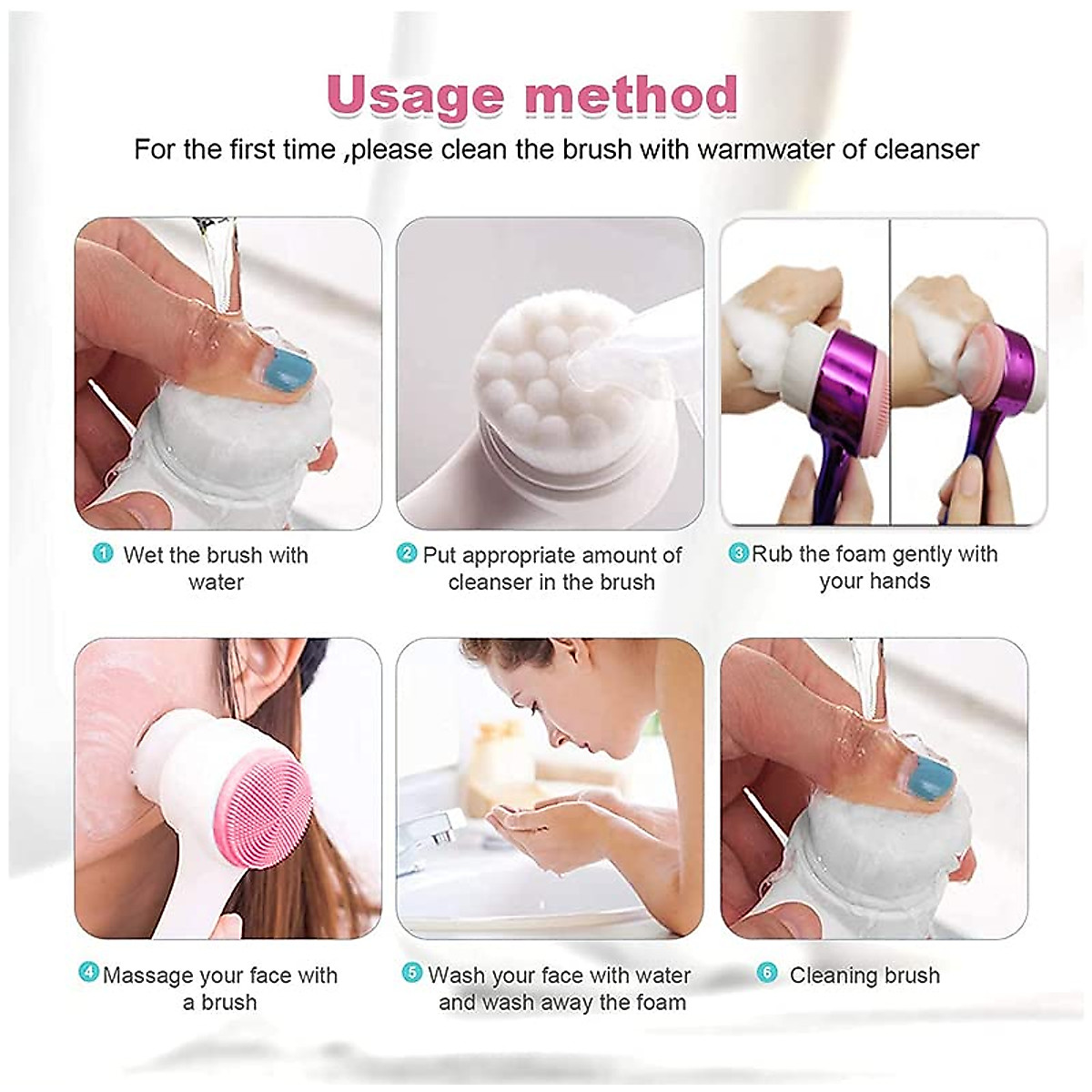 Usage method

For the first time ,please clean the brush with warmwater of cleanser

1 Wet the brush with water

2 Put appropriate amount of cleanser in the brush

3 Rub the foam gently with your hands

4 Massage your face with a brush

5 Wash your face with water and wash away the foam

6 Cleaning brush