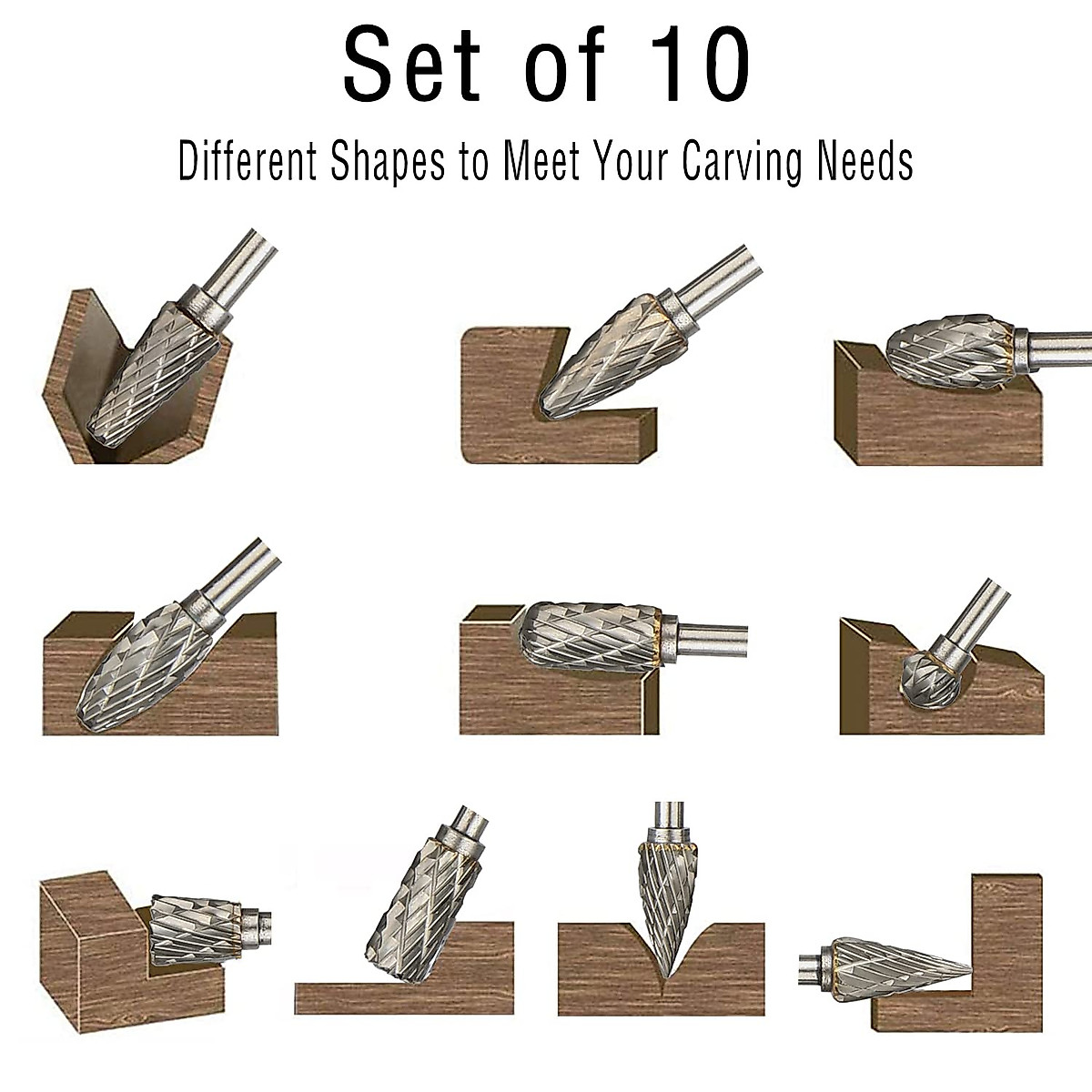 Set of 10

Different Shapes to Meet Your Carving Needs