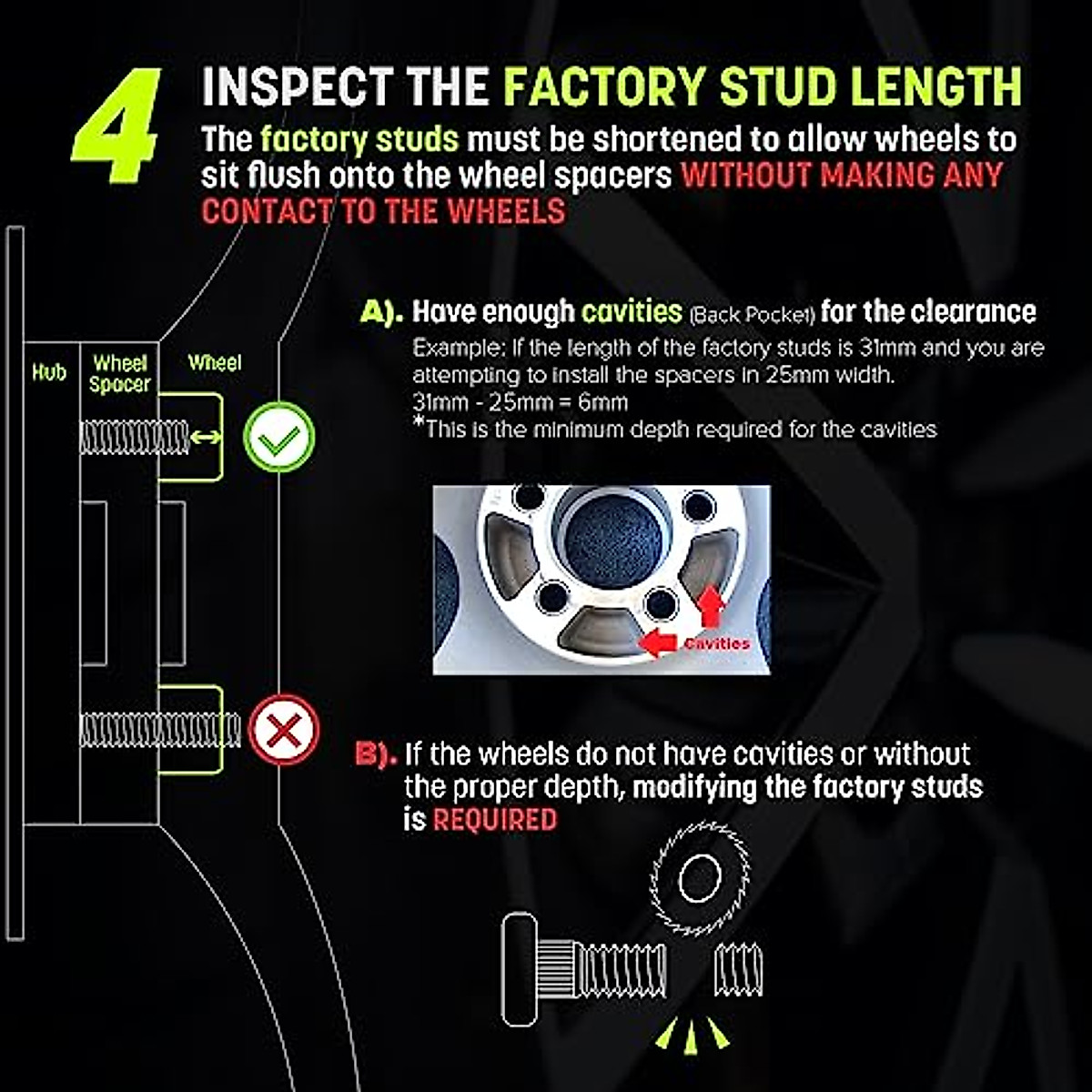 4

INSPECT THE FACTORY STUD LENGTH

The factory studs must be shortened to allow wheels to sit flush onto the wheel spacers WITHOUT MAKING ANY CONTACT TO THE WHEELS

Hub

Wheel Spacer

Wheel

A). Have enough cavities (Back Pocket) for the clearance

Example: If the length of the factory studs is 31mm and you are attempting to install the spacers in 25mm width.
31mm - 25mm = 6mm
*This is the minimum depth required for the cavities

Cavities

B). If the wheels do not have cavities or without the proper depth, modifying the factory studs is REQUIRED