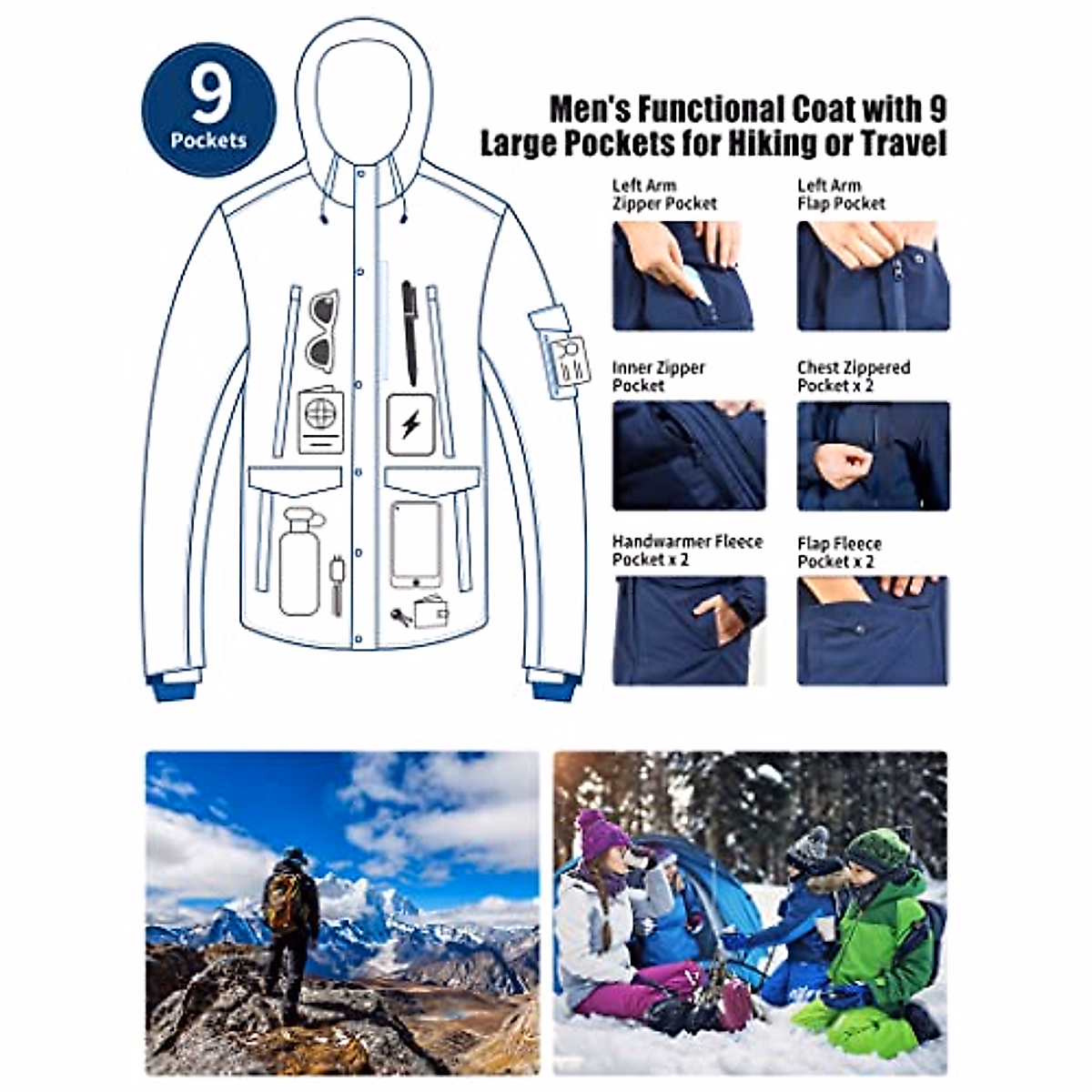 9
Pockets

Men's Functional Coat with 9 Large Pockets for Hiking or Travel

Left Arm Zipper Pocket

Left Arm Flap Pocket

Inner Zipper Pocket

Chest Zippered Pocket x 2

Handwarmer Fleece Pocket x 2

Flap Fleece Pocket x 2