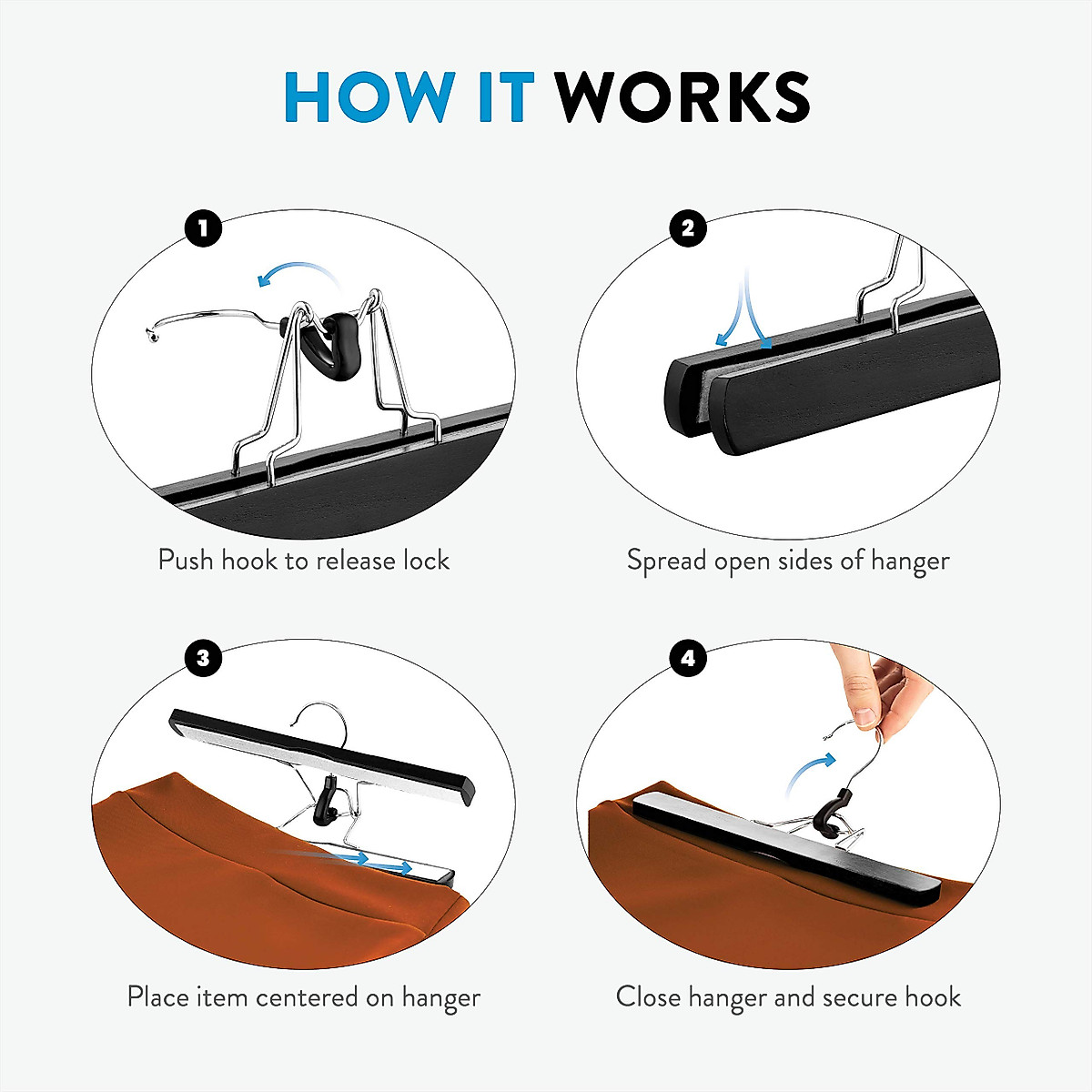 HOW IT WORKS

1
Push hook to release lock

2
Spread open sides of hanger

3
Place item centered on hanger

4
Close hanger and secure hook