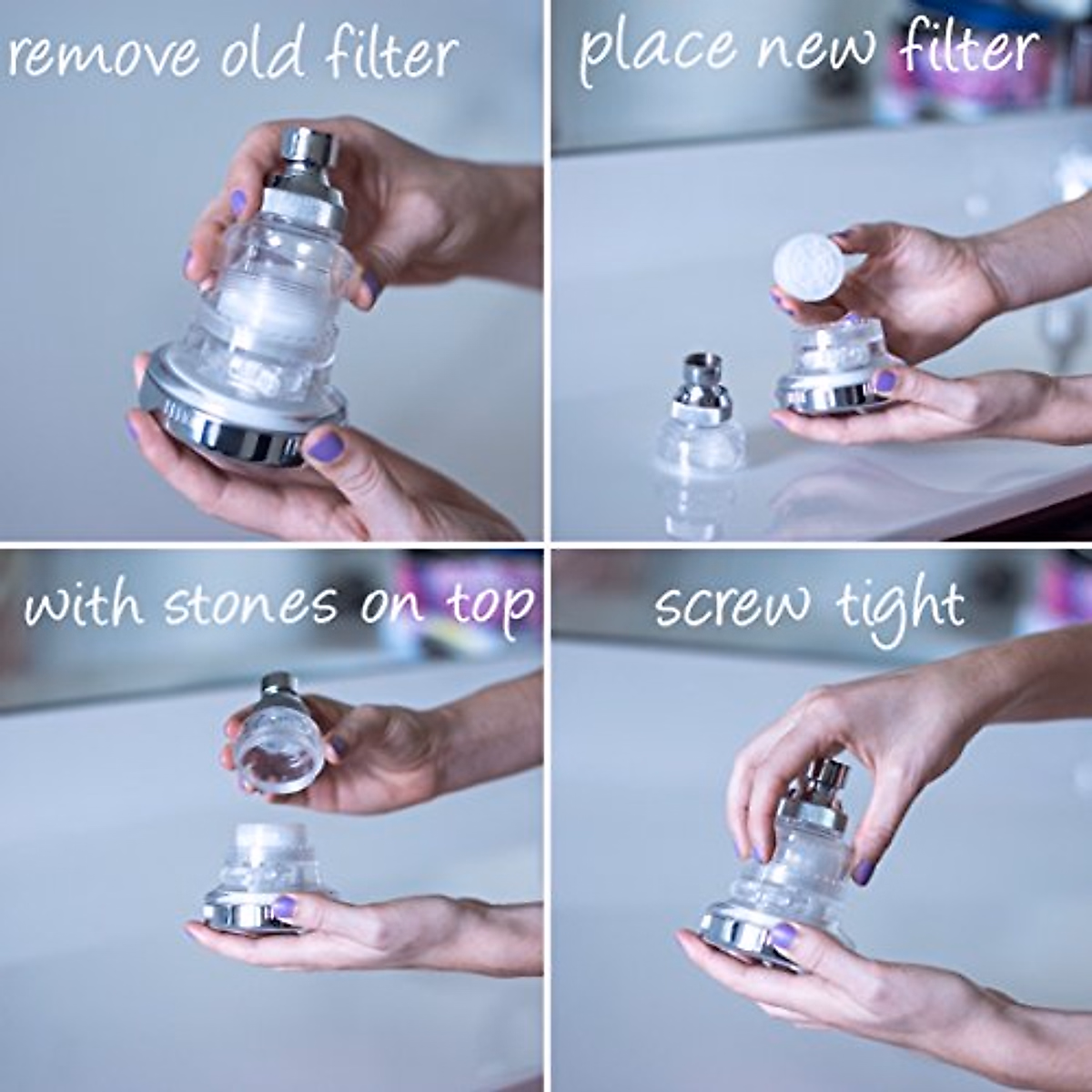 remove old filter

place new filter

with stones on top

screw tight