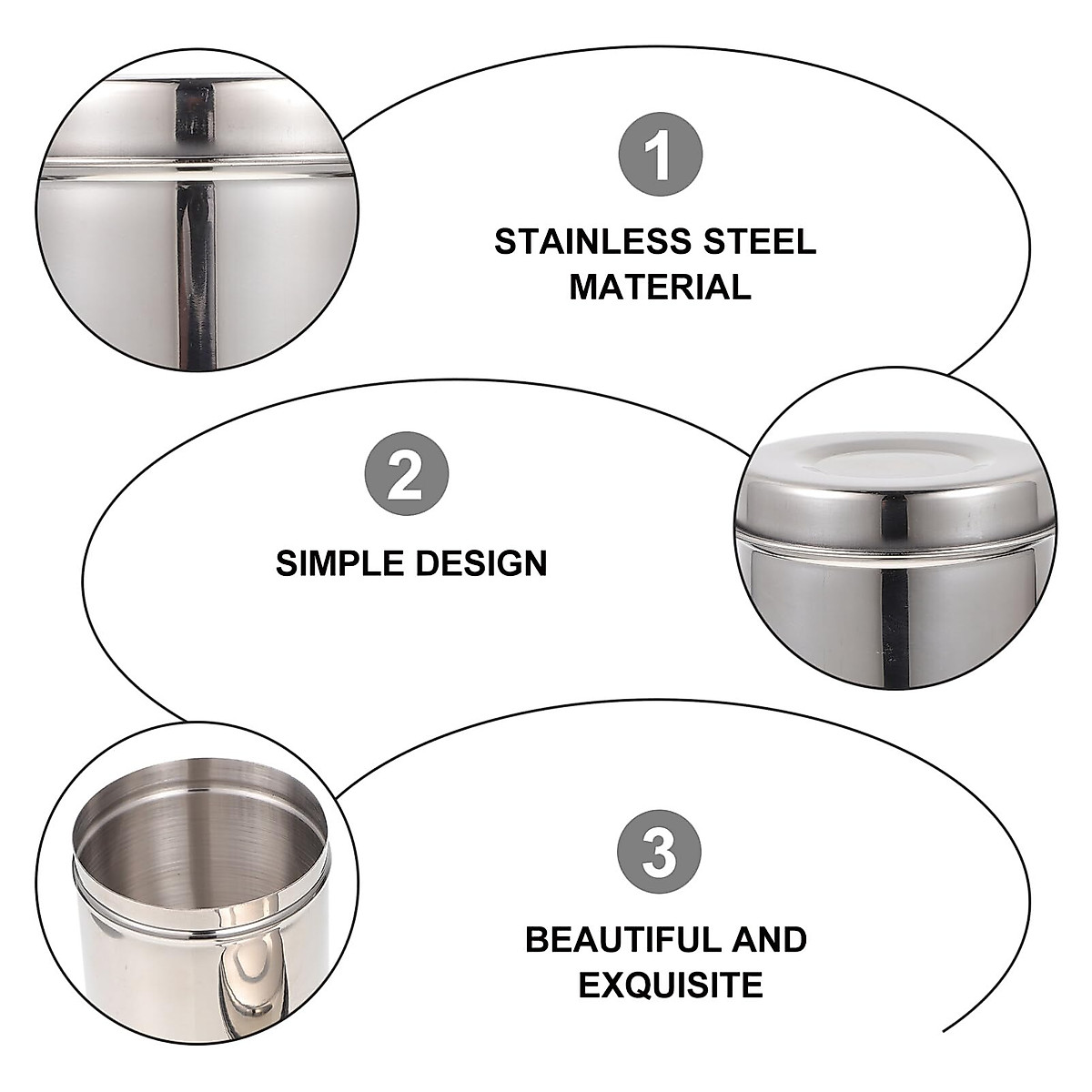 1

STAINLESS STEEL MATERIAL

2

SIMPLE DESIGN

3

BEAUTIFUL AND EXQUISITE