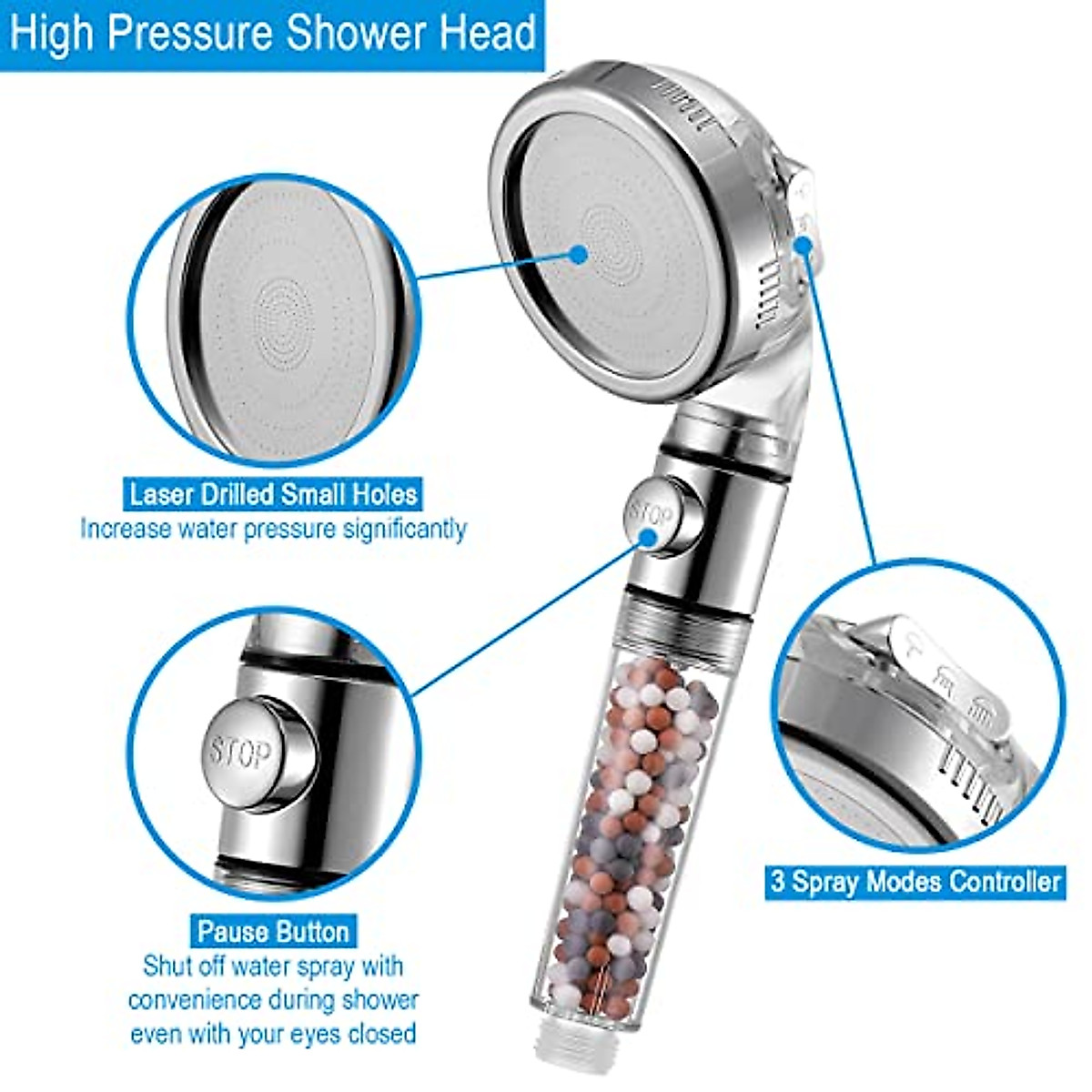 High Pressure Shower Head

Laser Drilled Small Holes
Increase water pressure significantly

STOP

STOP

Pause Button
Shut off water spray with convenience during shower even with your eyes closed

3 Spray Modes Controller