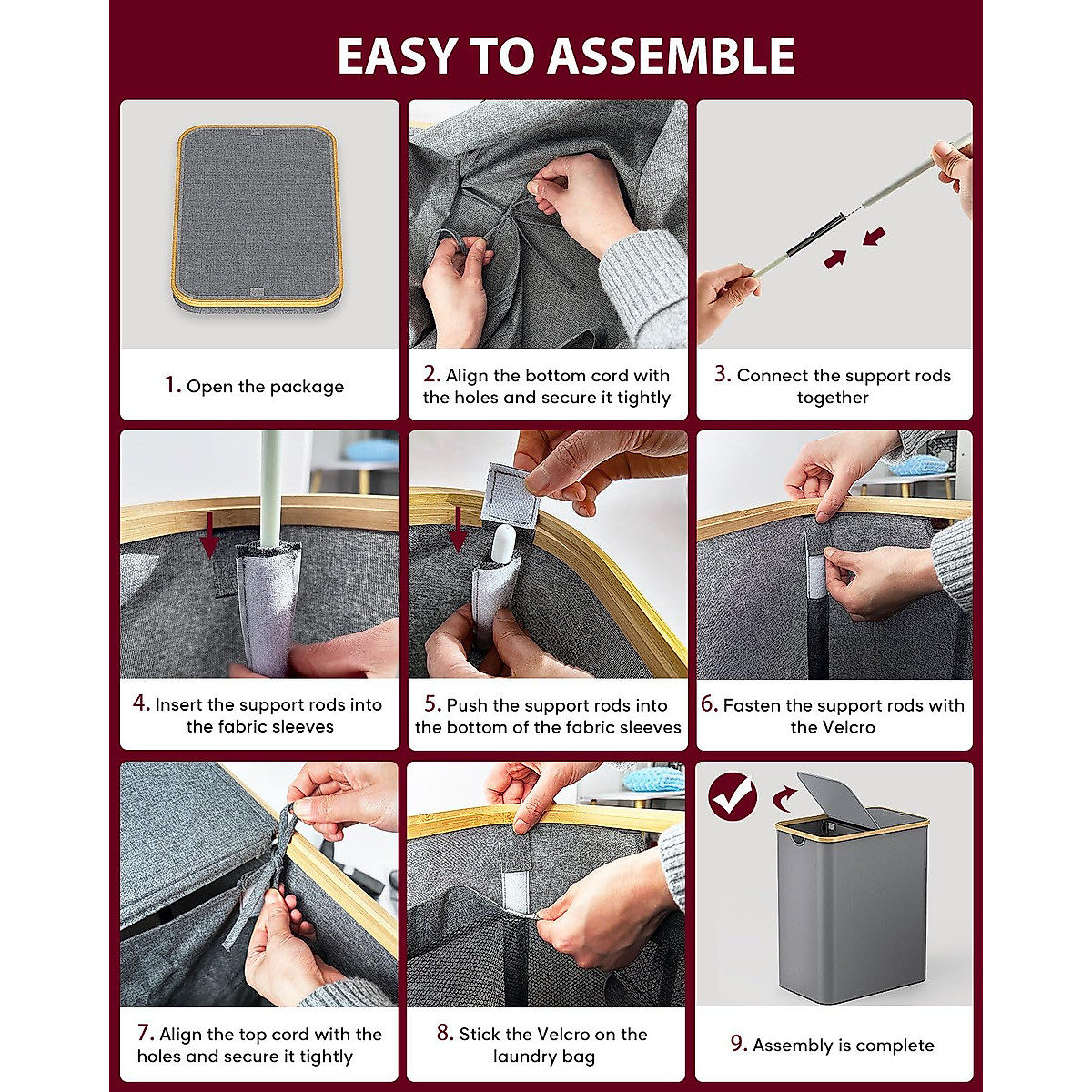 EASY TO ASSEMBLE

1. Open the package

2. Align the bottom cord with the holes and secure it tightly

3. Connect the support rods together

4. Insert the support rods into the fabric sleeves

5. Push the support rods into the bottom of the fabric sleeves

6. Fasten the support rods with the Velcro

7. Align the top cord with the holes and secure it tightly

8. Stick the Velcro on the laundry bag

9. Assembly is complete