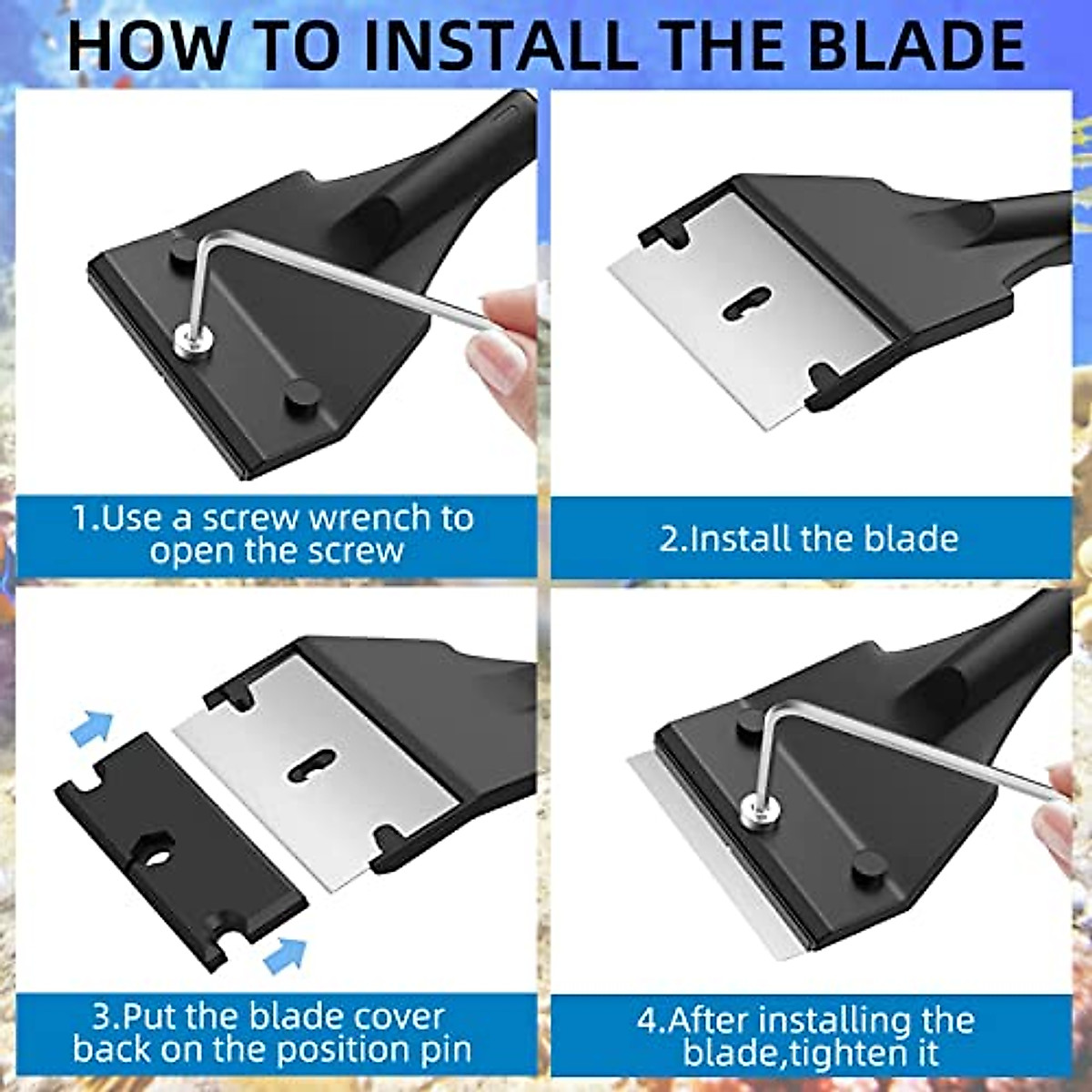 HOW TO INSTALL THE BLADE

1.Use a screw wrench to open the screw

2.Install the blade

3.Put the blade cover back on the position pin

4.After installing the blade,tighten it