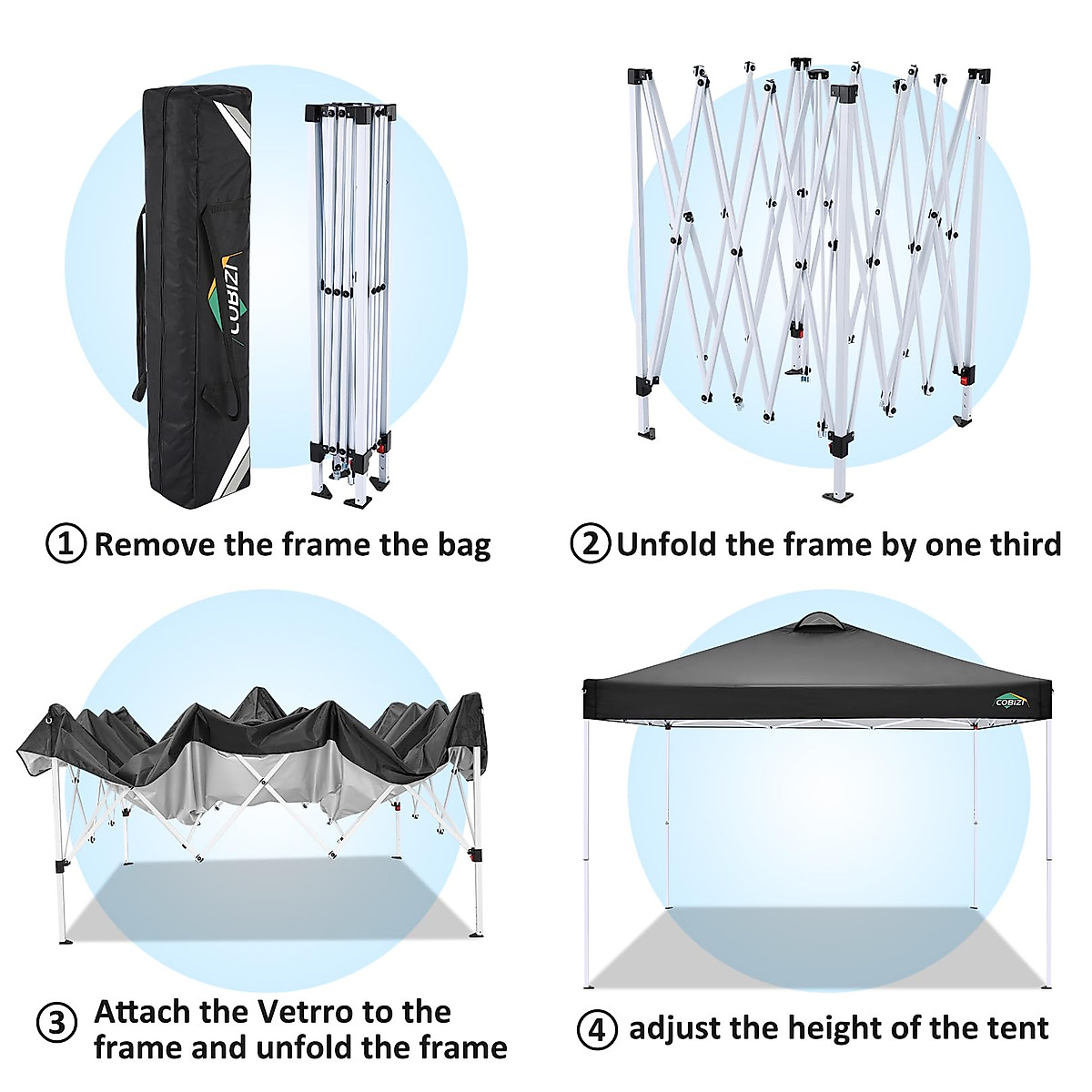 COBIZI

① Remove the frame the bag

② Unfold the frame by one third

COBIZI

③ Attach the Vetrro to the frame and unfold the frame

④ adjust the height of the tent