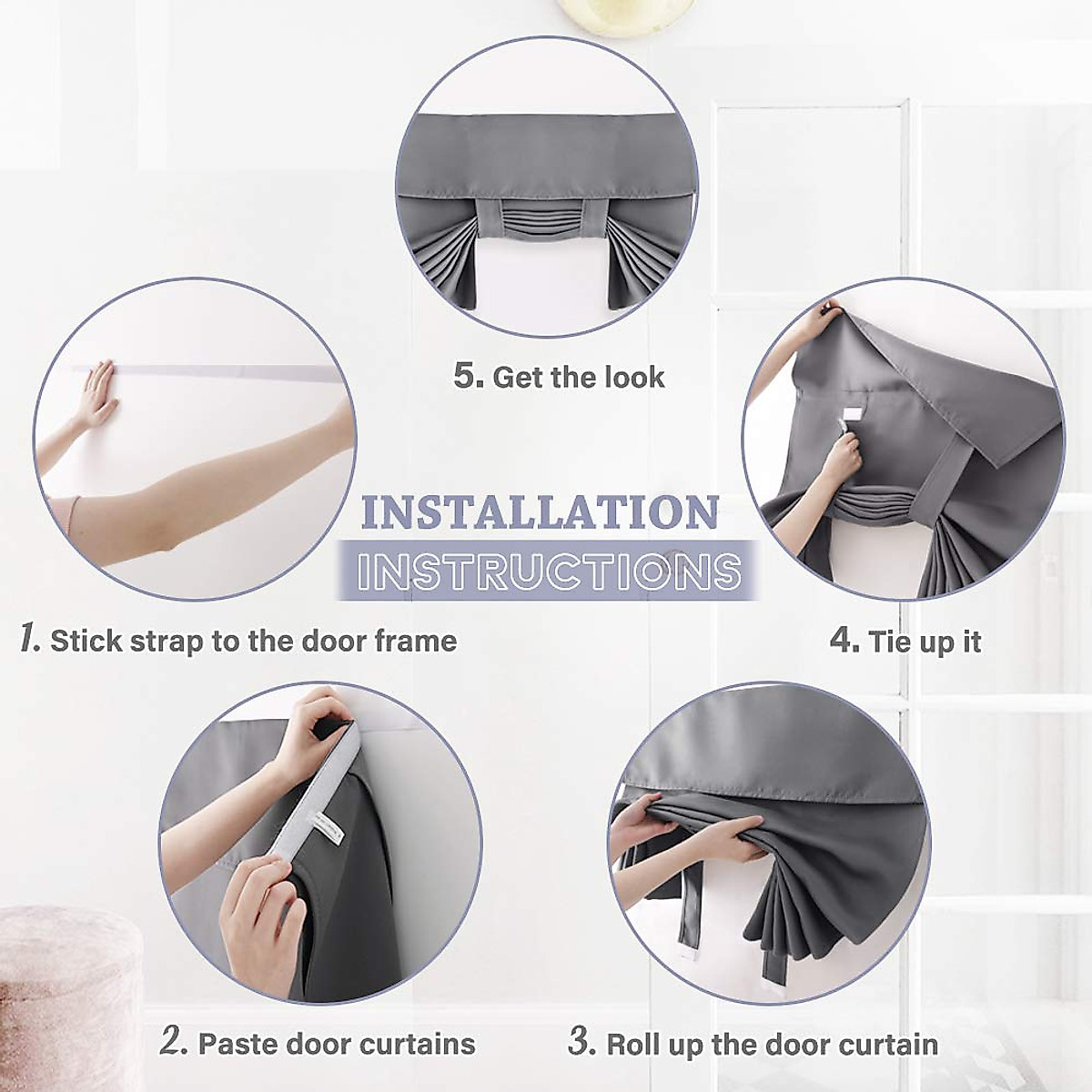 5. Get the look

INSTALLATION
INSTRUCTIONS

1. Stick strap to the door frame

4. Tie up it

2. Paste door curtains

3. Roll up the door curtain