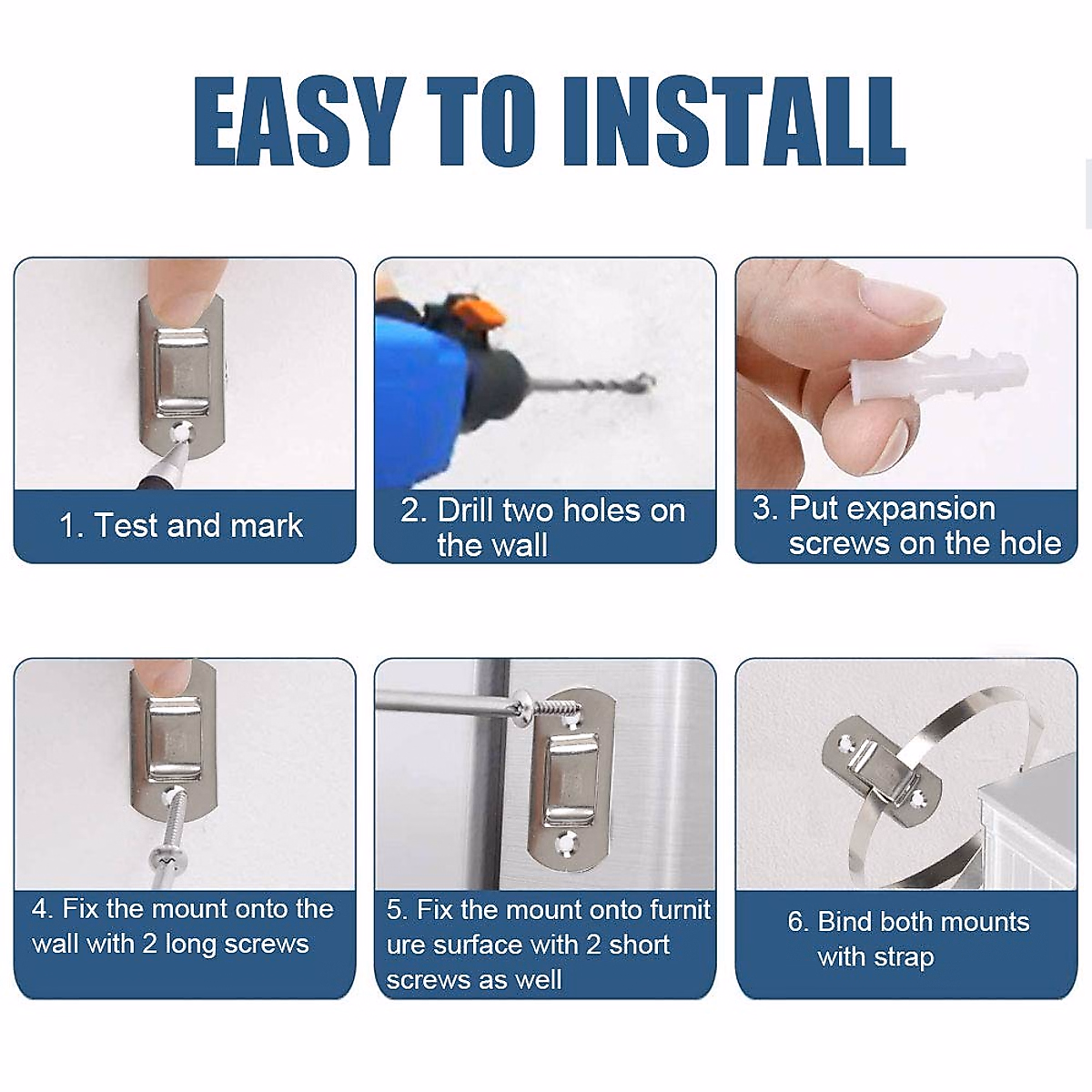 EASY TO INSTALL

1. Test and mark

2. Drill two holes on the wall

3. Put expansion screws on the hole

4. Fix the mount onto the wall with 2 long screws

5. Fix the mount onto furnit ure surface with 2 short screws as well

6. Bind both mounts with strap