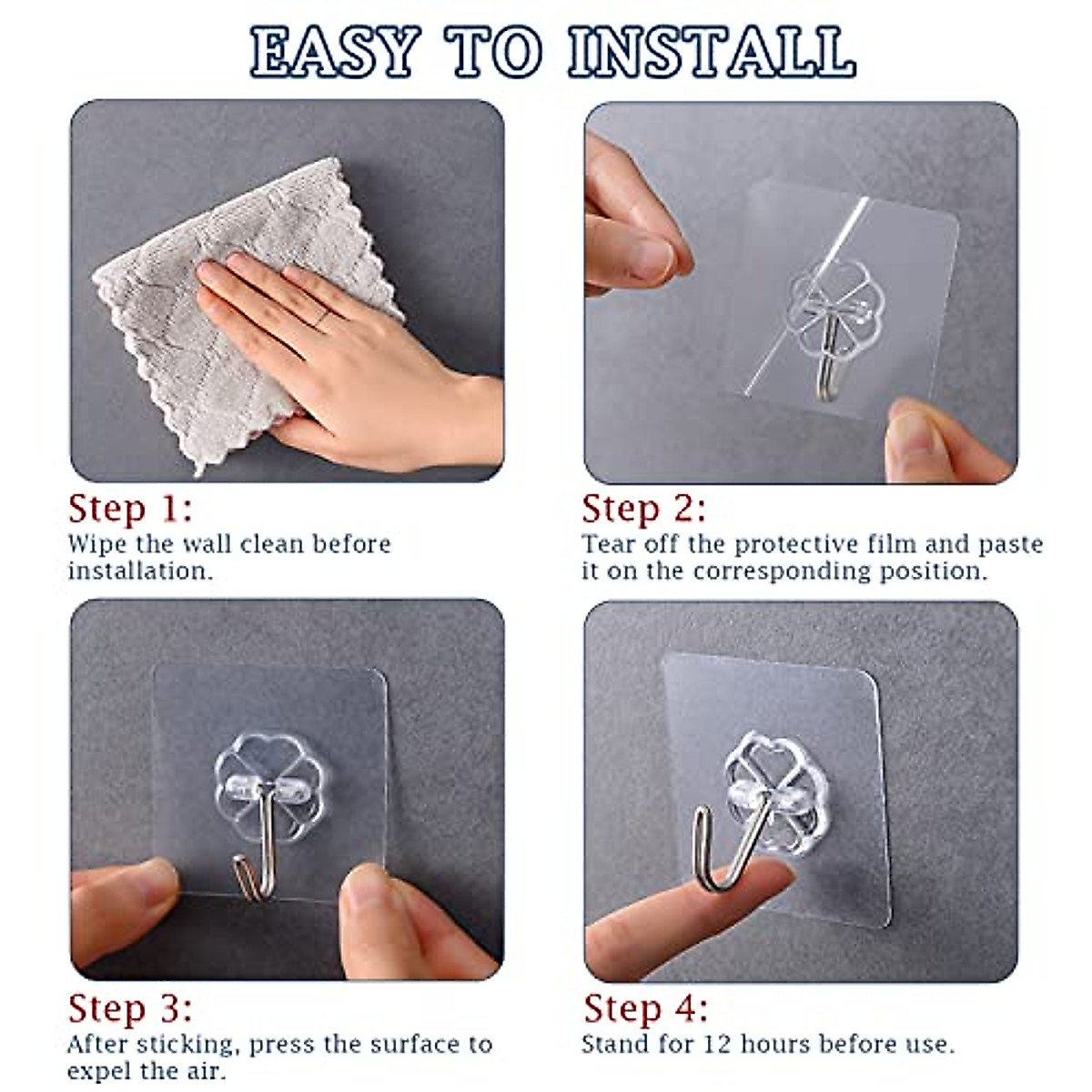 EASY TO INSTALL

Step 1:
Wipe the wall clean before installation.

Step 2:
Tear off the protective film and paste it on the corresponding position.

Step 3:
After sticking, press the surface to expel the air.

Step 4:
Stand for 12 hours before use.