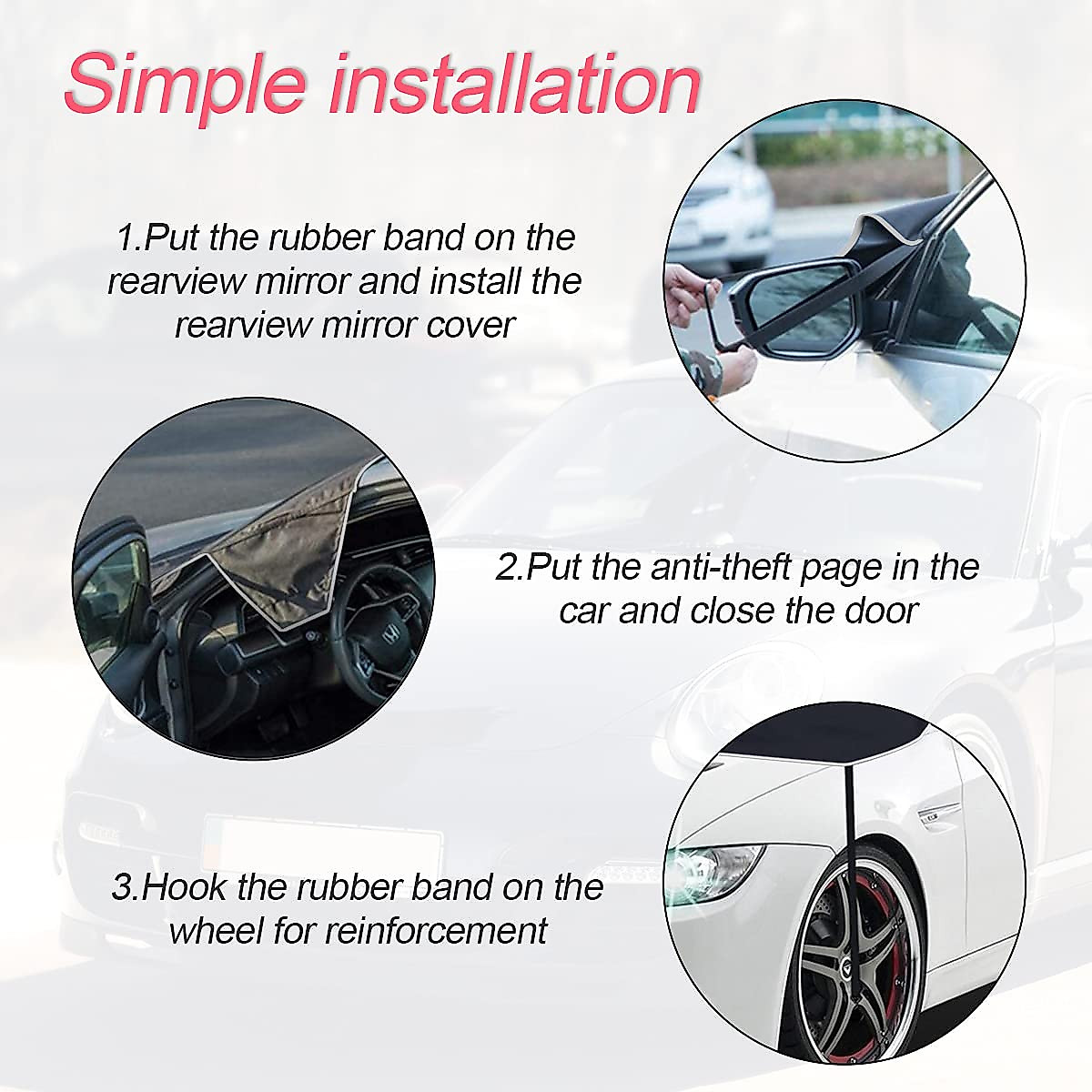 Simple installation

1.Put the rubber band on the rearview mirror and install the rearview mirror cover

2.Put the anti-theft page in the car and close the door

3.Hook the rubber band on the wheel for reinforcement