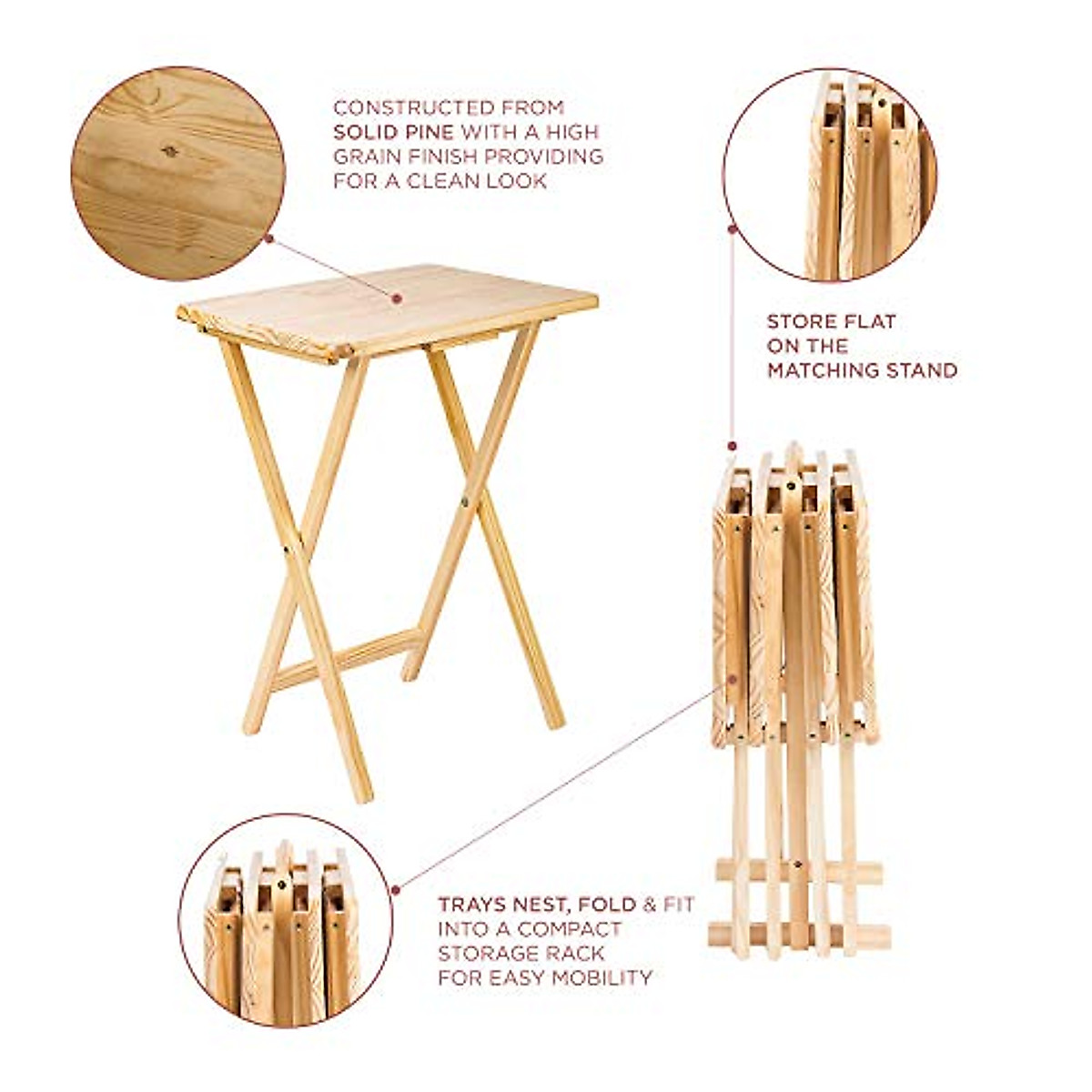 CONSTRUCTED FROM SOLID PINE WITH A HIGH GRAIN FINISH PROVIDING FOR A CLEAN LOOK

STORE FLAT ON THE MATCHING STAND

TRAYS NEST, FOLD & FIT INTO A COMPACT STORAGE RACK FOR EASY MOBILITY