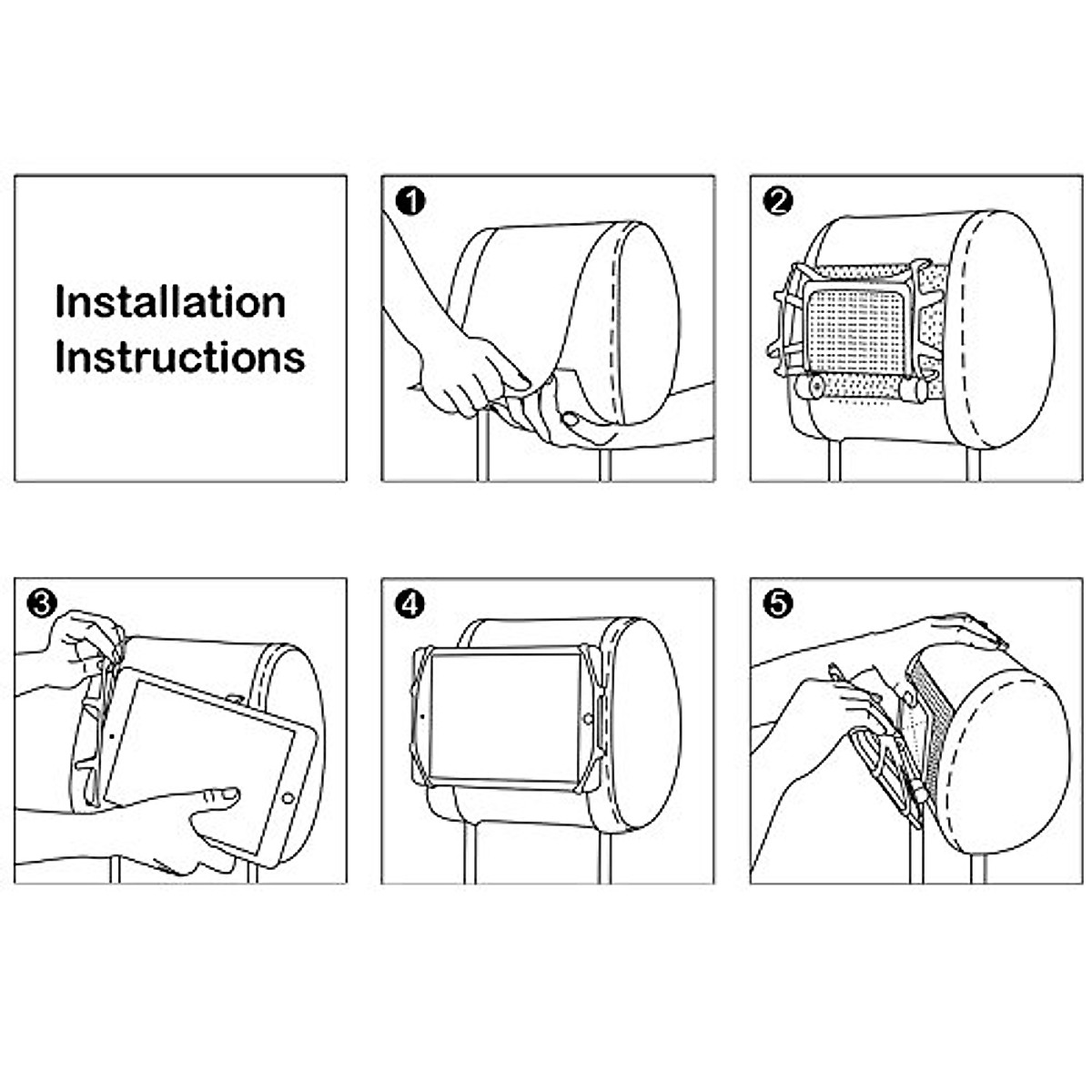 Installation Instructions

1

2

3

4

5