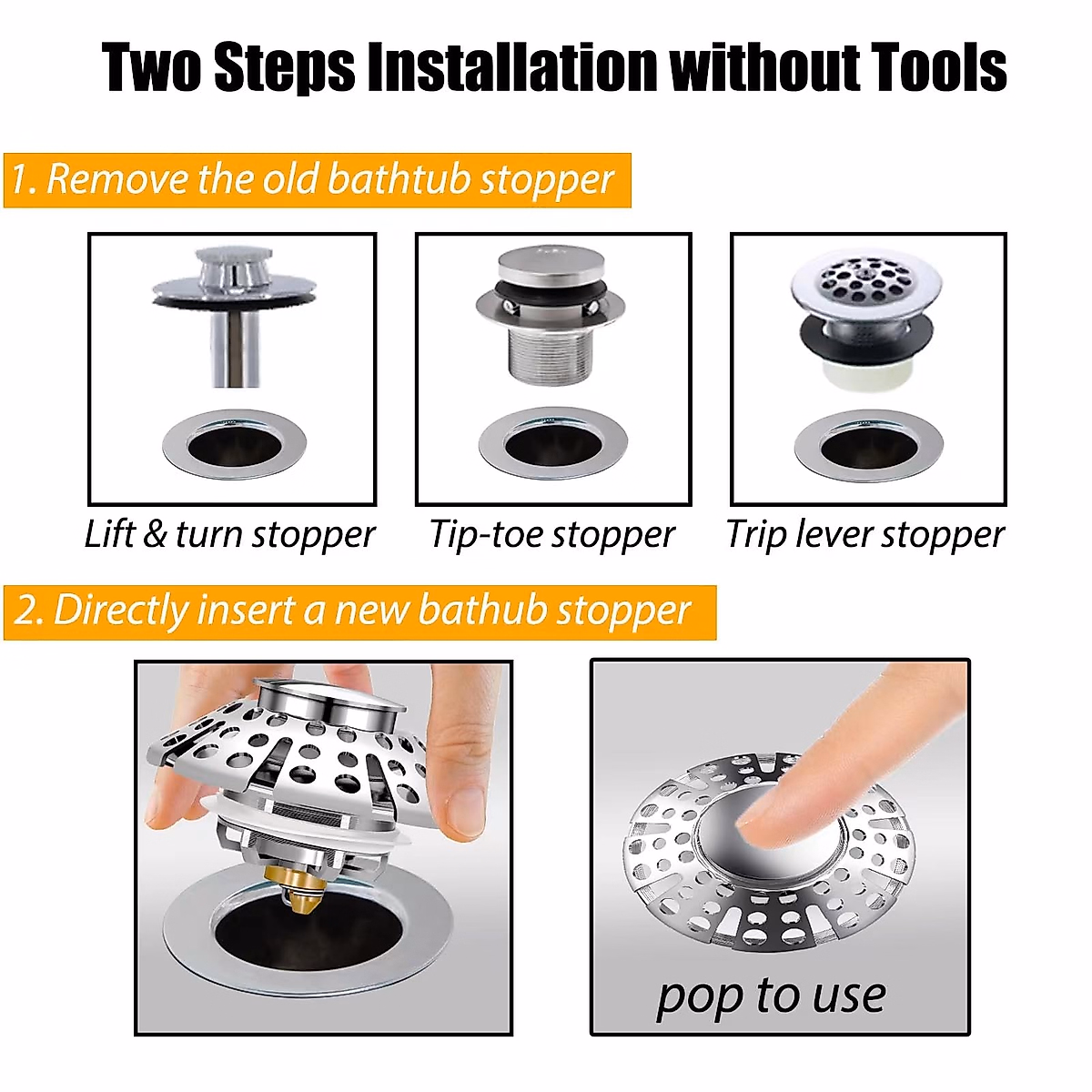 Two Steps Installation without Tools

1. Remove the old bathtub stopper

Lift & turn stopper

Tip-toe stopper

Trip lever stopper

2. Directly insert a new bathub stopper

pop to use