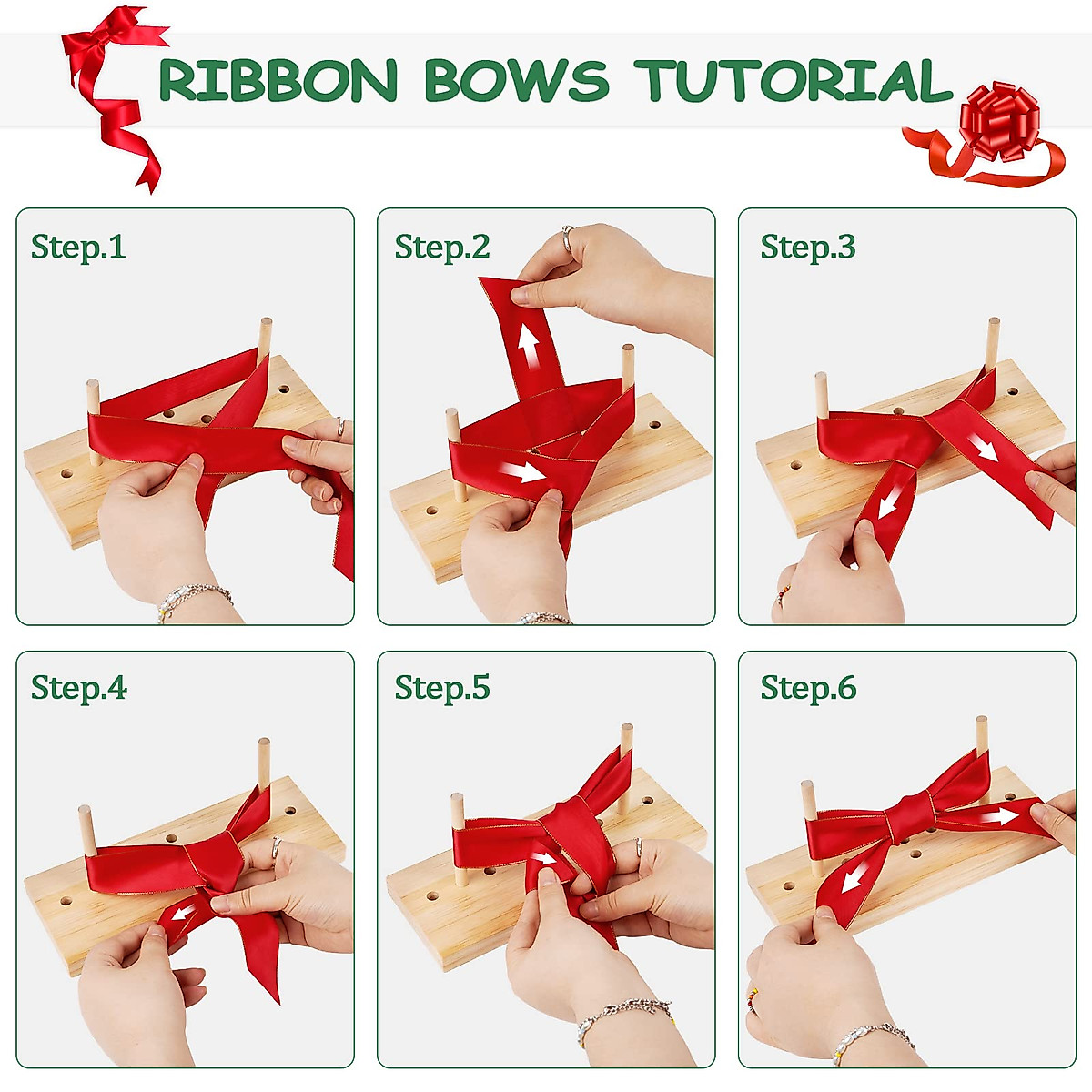 RIBBON BOWS TUTORIAL

Step.1

Step.2

Step.3

Step.4

Step.5

Step.6