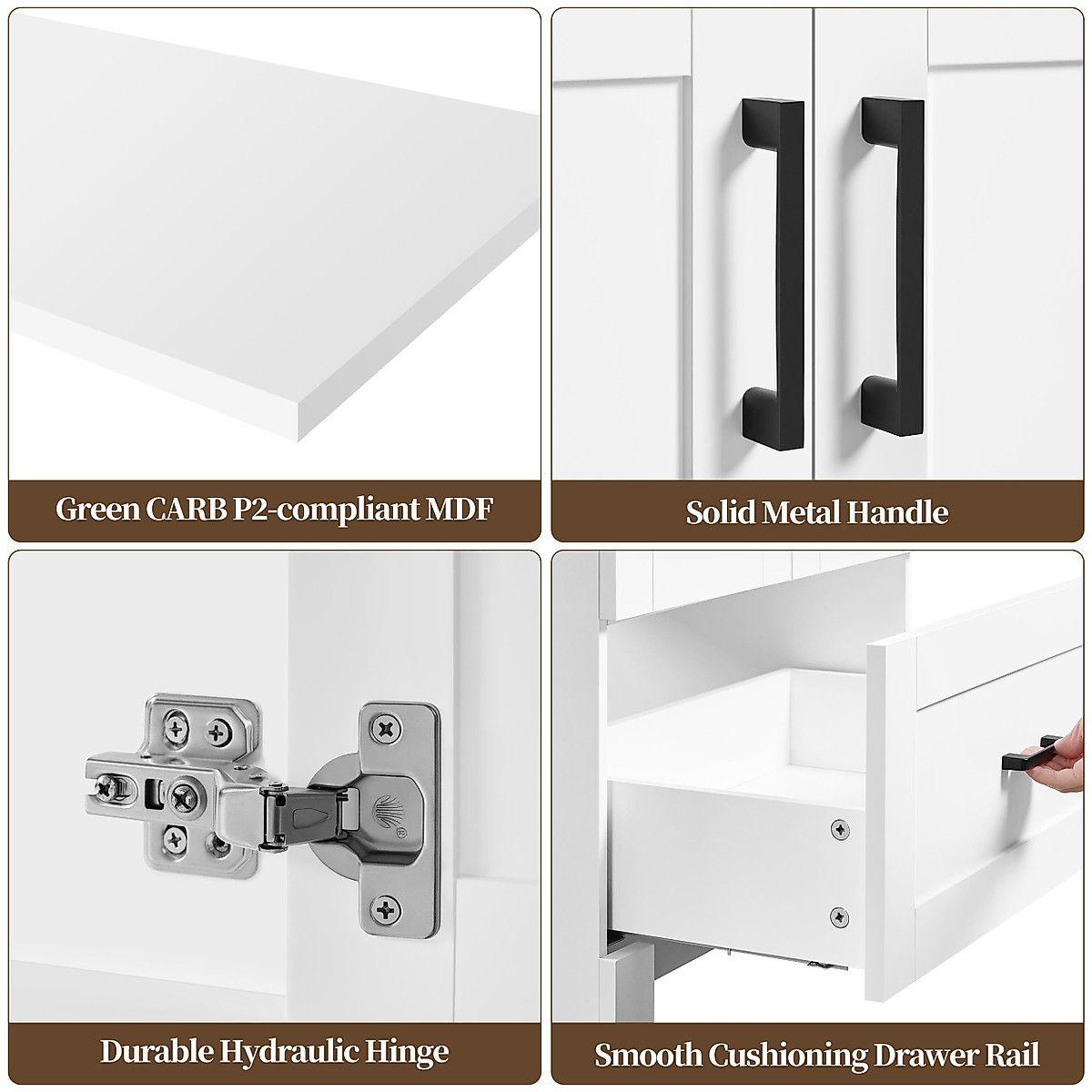 Green CARB P2-compliant MDF

Solid Metal Handle

Durable Hydraulic Hinge

Smooth Cushioning Drawer Rail