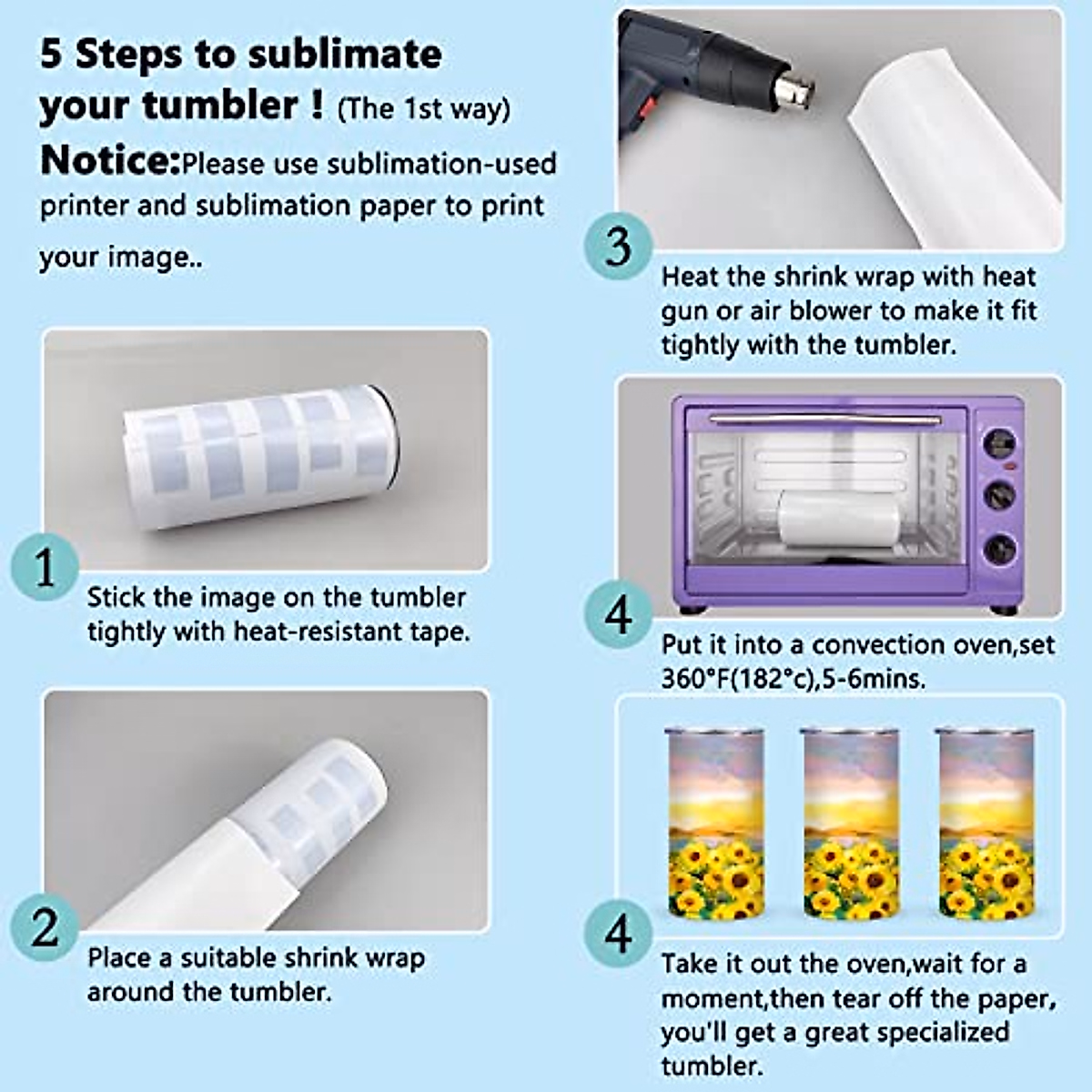 5 Steps to sublimate your tumbler ! (The 1st way)

Notice:Please use sublimation-used printer and sublimation paper to print your image..

1

Stick the image on the tumbler tightly with heat-resistant tape.

2

Place a suitable shrink wrap around the tumbler.

3

Heat the shrink wrap with heat gun or air blower to make it fit tightly with the tumbler.

4

Put it into a convection oven,set 360°F(182°c),5-6mins.

4

Take it out the oven,wait for a moment,then tear off the paper, you'll get a great specialized tumbler.