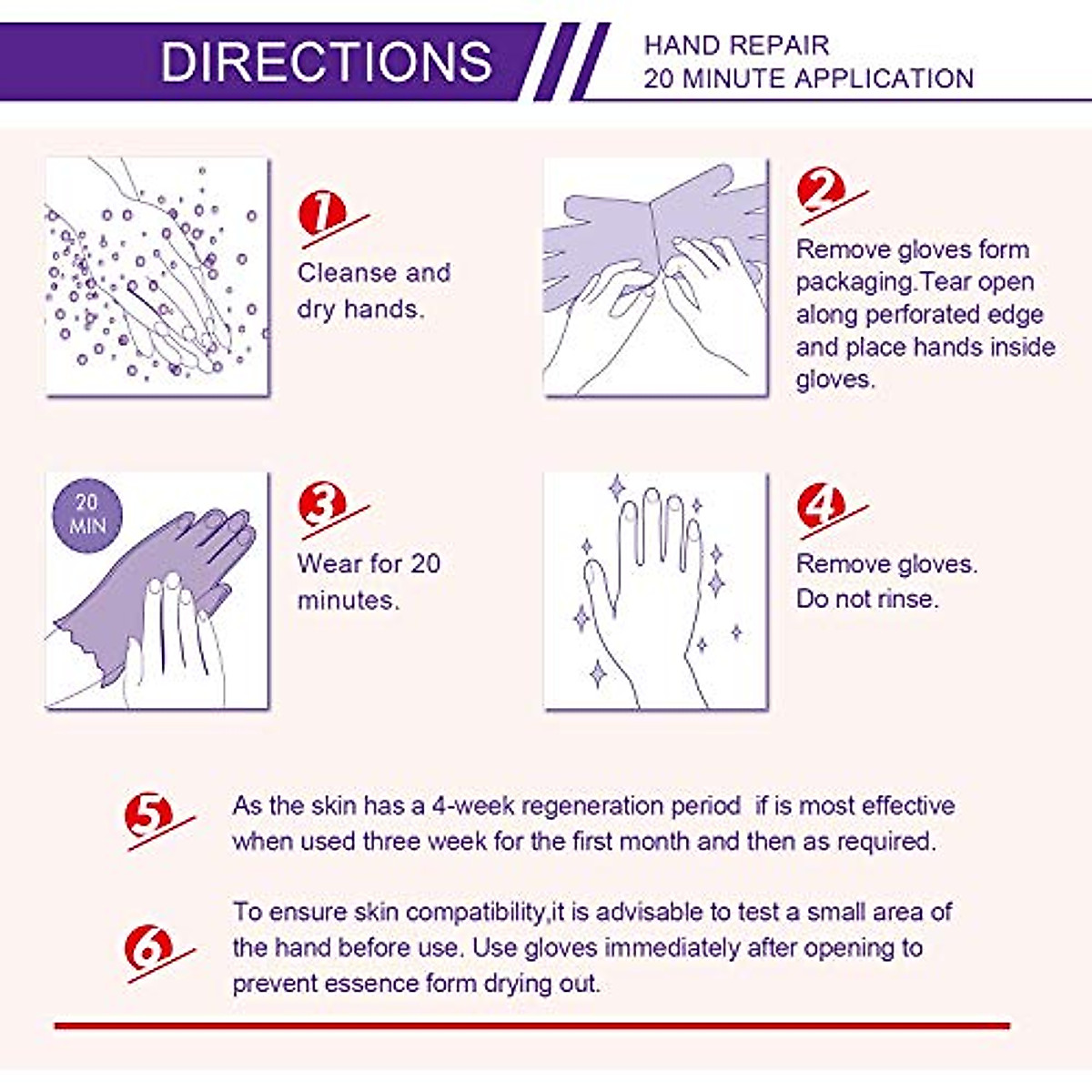 DIRECTIONS

HAND REPAIR
20 MINUTE APPLICATION

1
Cleanse and dry hands.

2
Remove gloves form packaging.Tear open along perforated edge and place hands inside gloves.

20 MIN

3
Wear for 20 minutes.

4
Remove gloves. Do not rinse.

5
As the skin has a 4-week regeneration period if is most effective when used three week for the first month and then as required.

6
To ensure skin compatibility,it is advisable to test a small area of the hand before use. Use gloves immediately after opening to prevent essence form drying out.