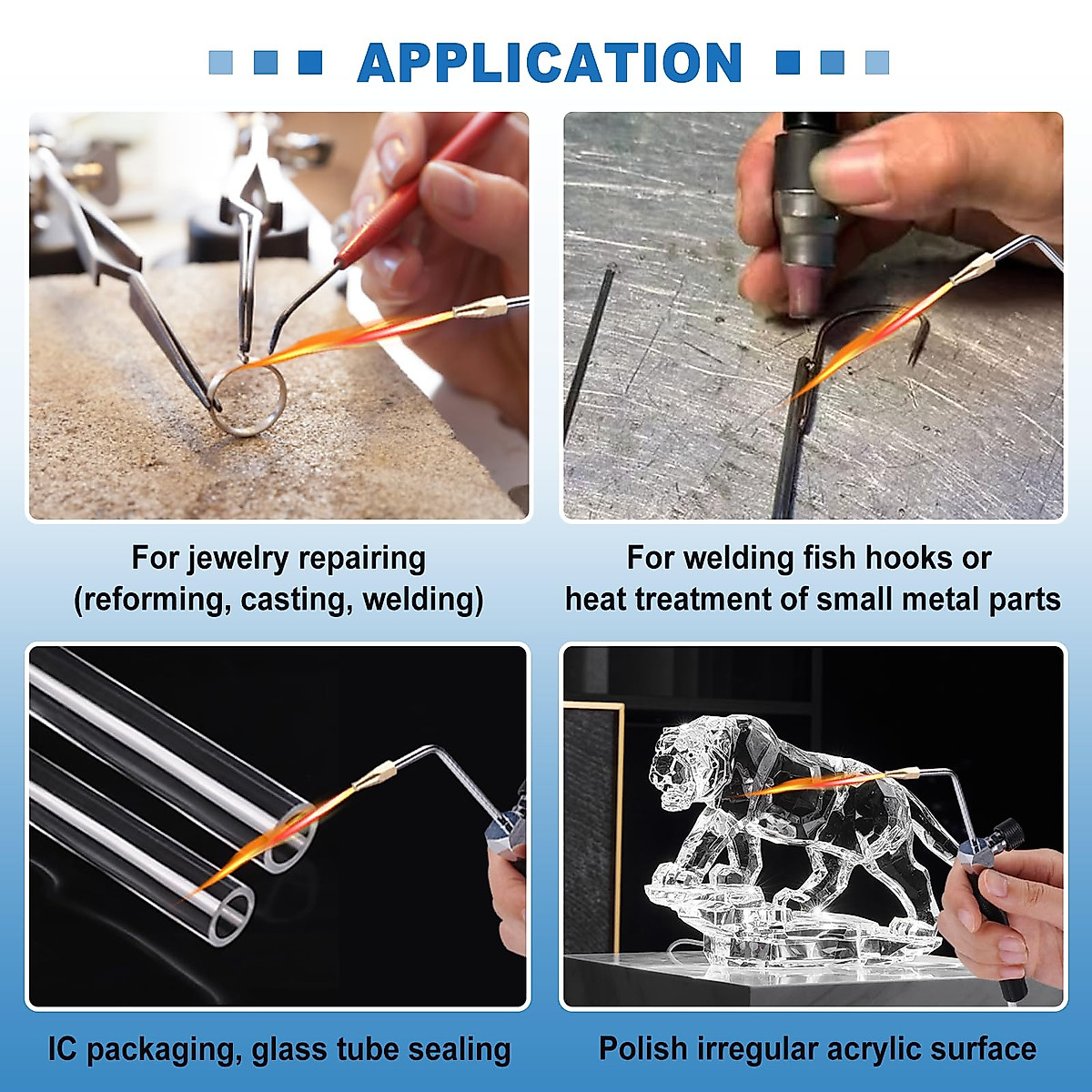 APPLICATION

For jewelry repairing
(reforming, casting, welding)

For welding fish hooks or
heat treatment of small metal parts

IC packaging, glass tube sealing

Polish irregular acrylic surface