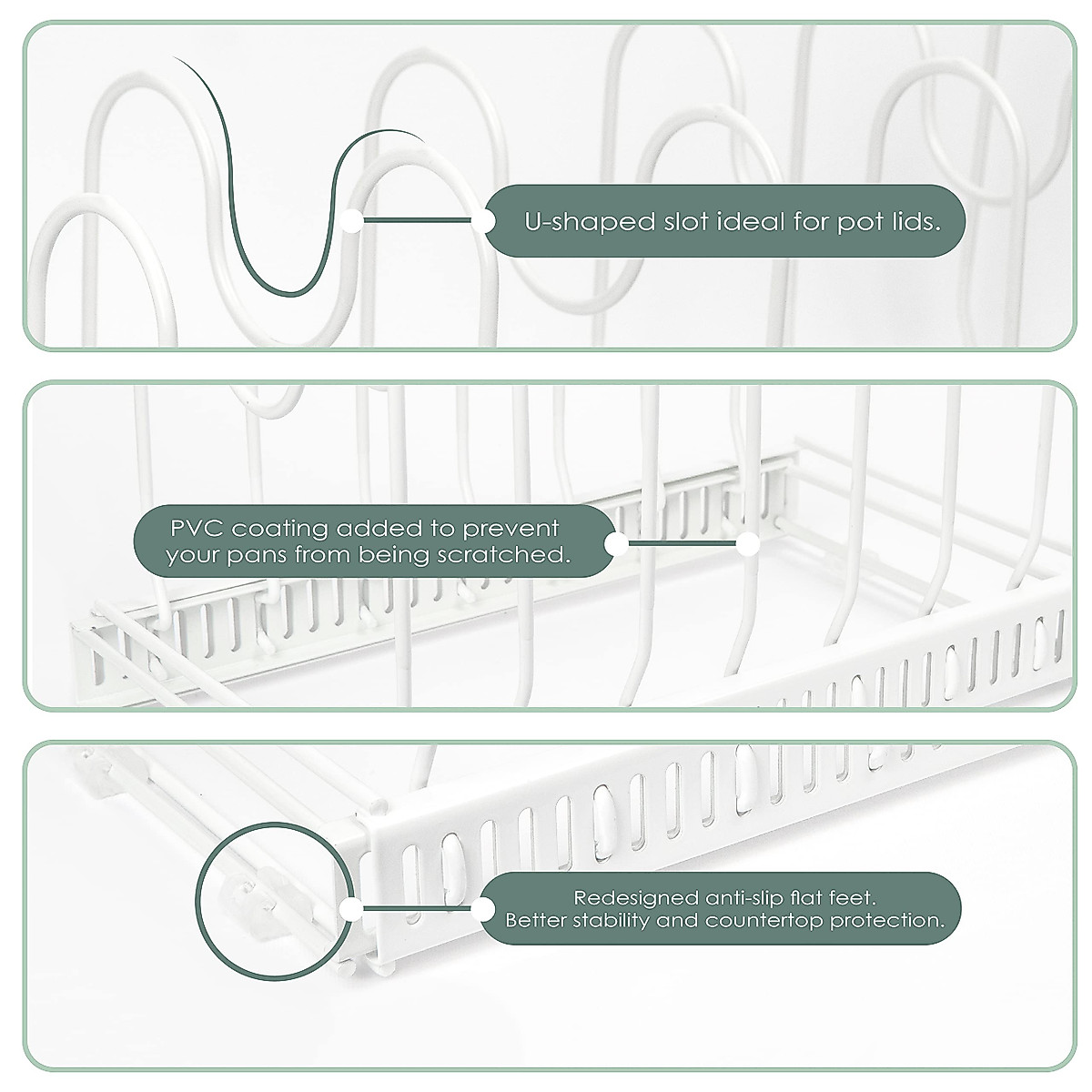 U-shaped slot ideal for pot lids.

PVC coating added to prevent your pans from being scratched.

Redesigned anti-slip flat feet.
Better stability and countertop protection.