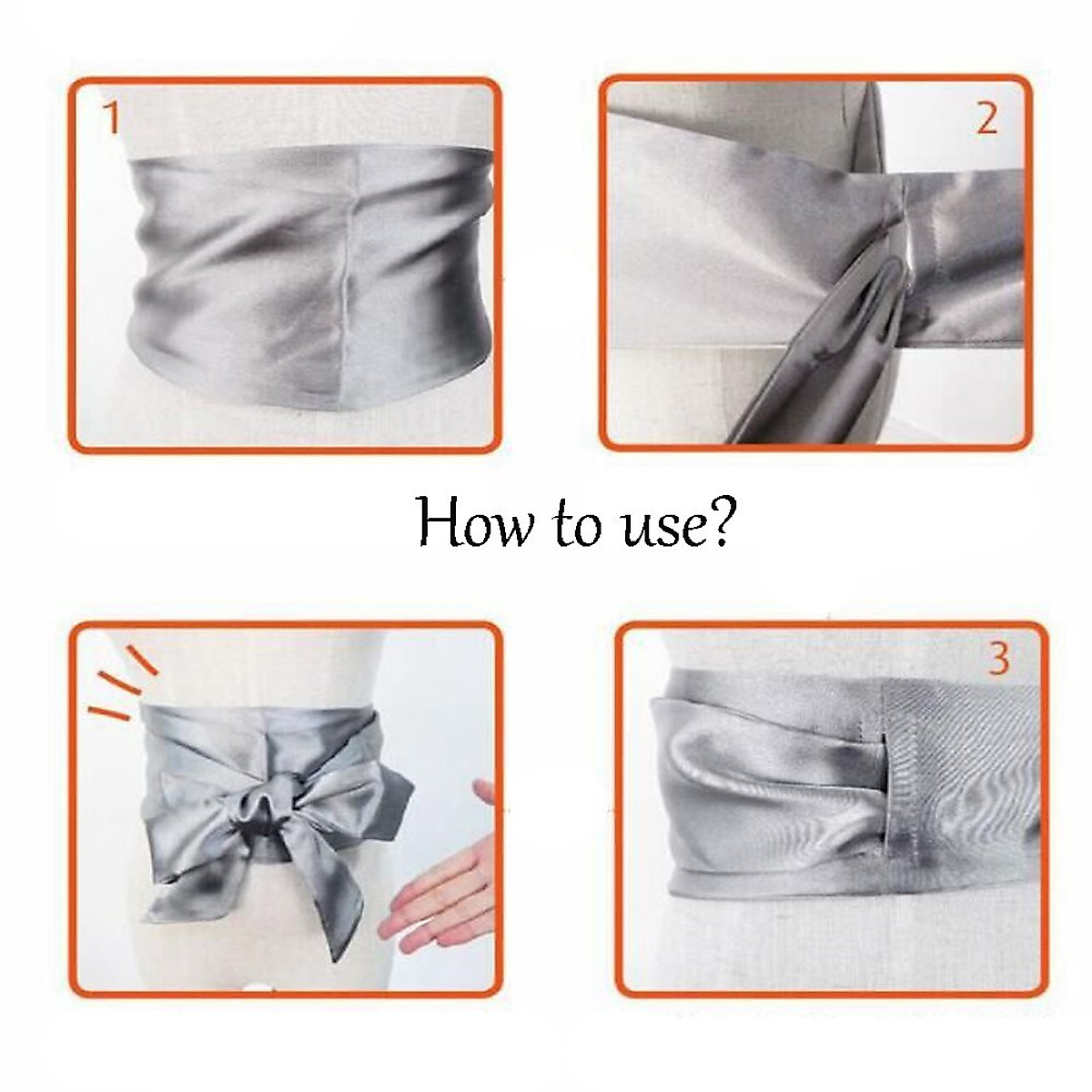 1

2

How to use?

3