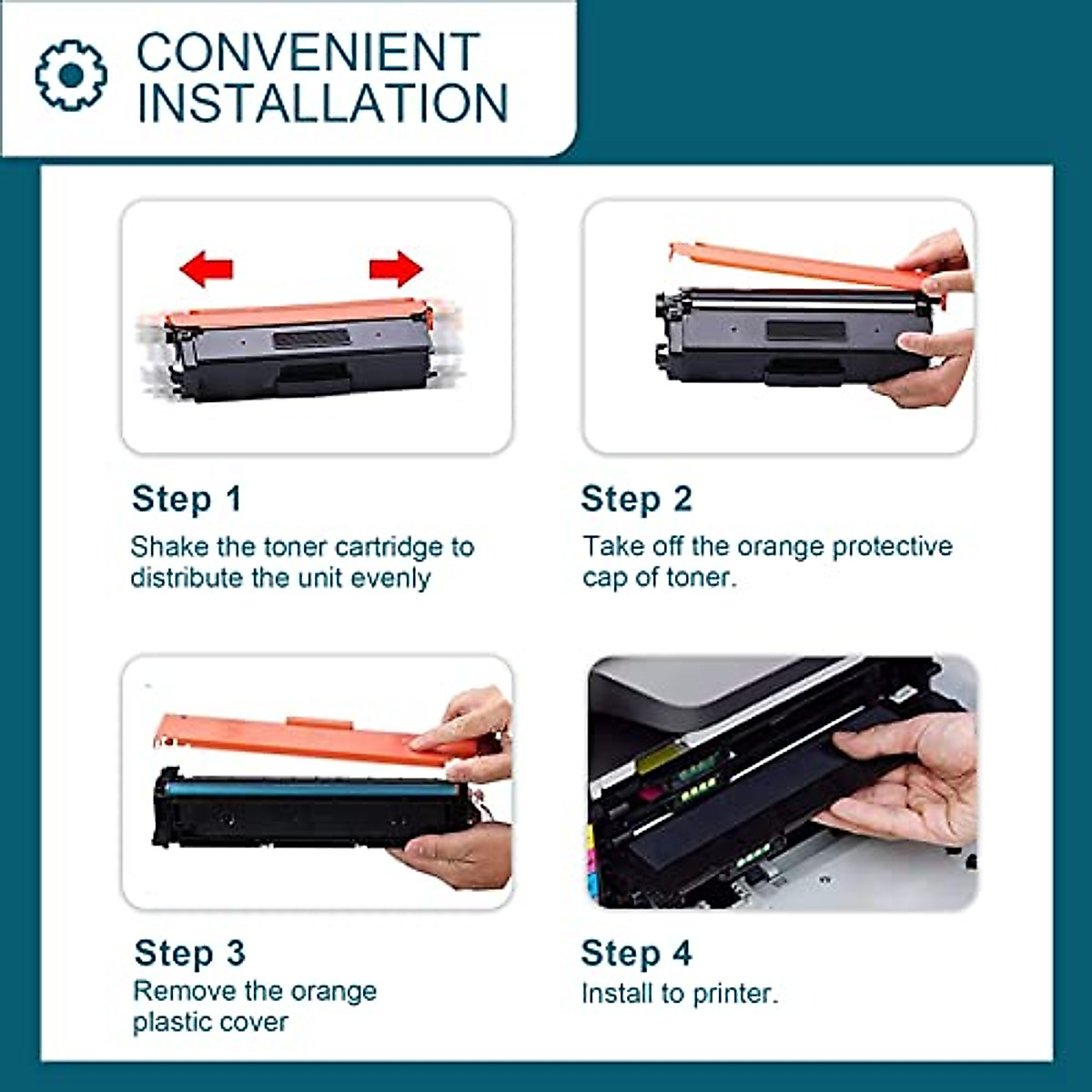 CONVENIENT INSTALLATION

Step 1
Shake the toner cartridge to distribute the unit evenly

Step 2
Take off the orange protective cap of toner.

Step 3
Remove the orange plastic cover

Step 4
Install to printer.