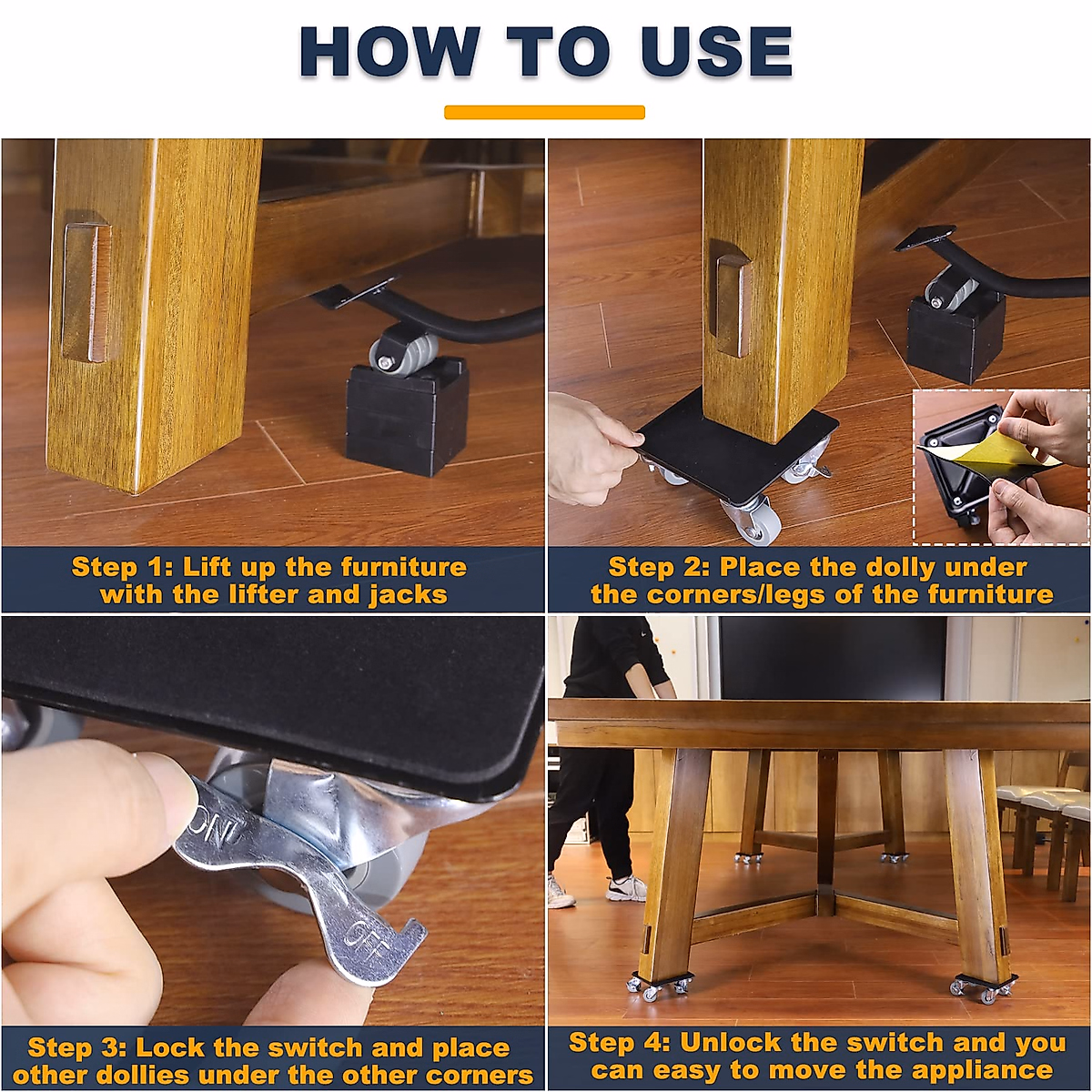 HOW TO USE

Step 1: Lift up the furniture with the lifter and jacks

Step 2: Place the dolly under the corners/legs of the furniture

ON

OFF

Step 3: Lock the switch and place other dollies under the other corners

Step 4: Unlock the switch and you can easy to move the appliance