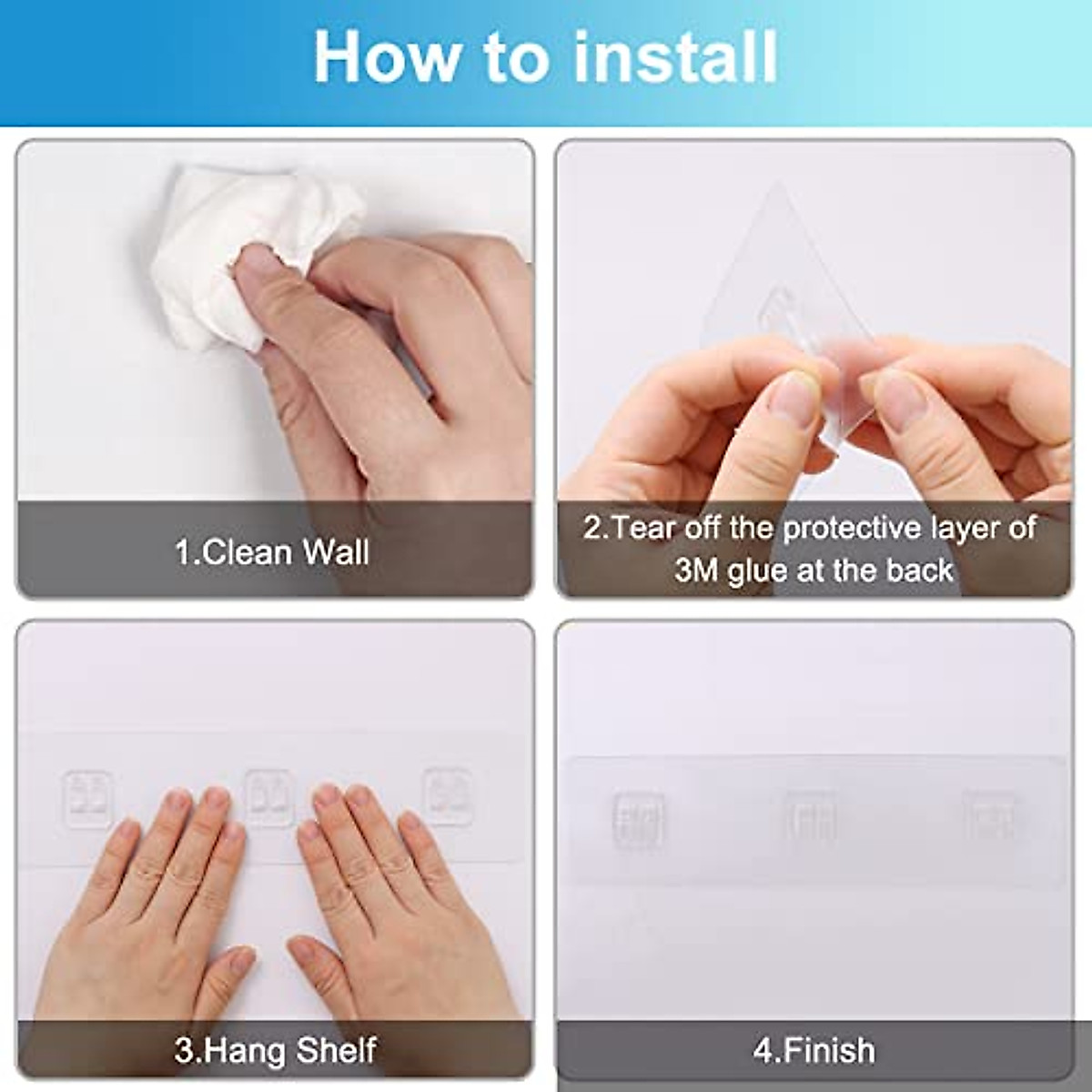 How to install

1.Clean Wall

2.Tear off the protective layer of 3M glue at the back

3.Hang Shelf

4.Finish