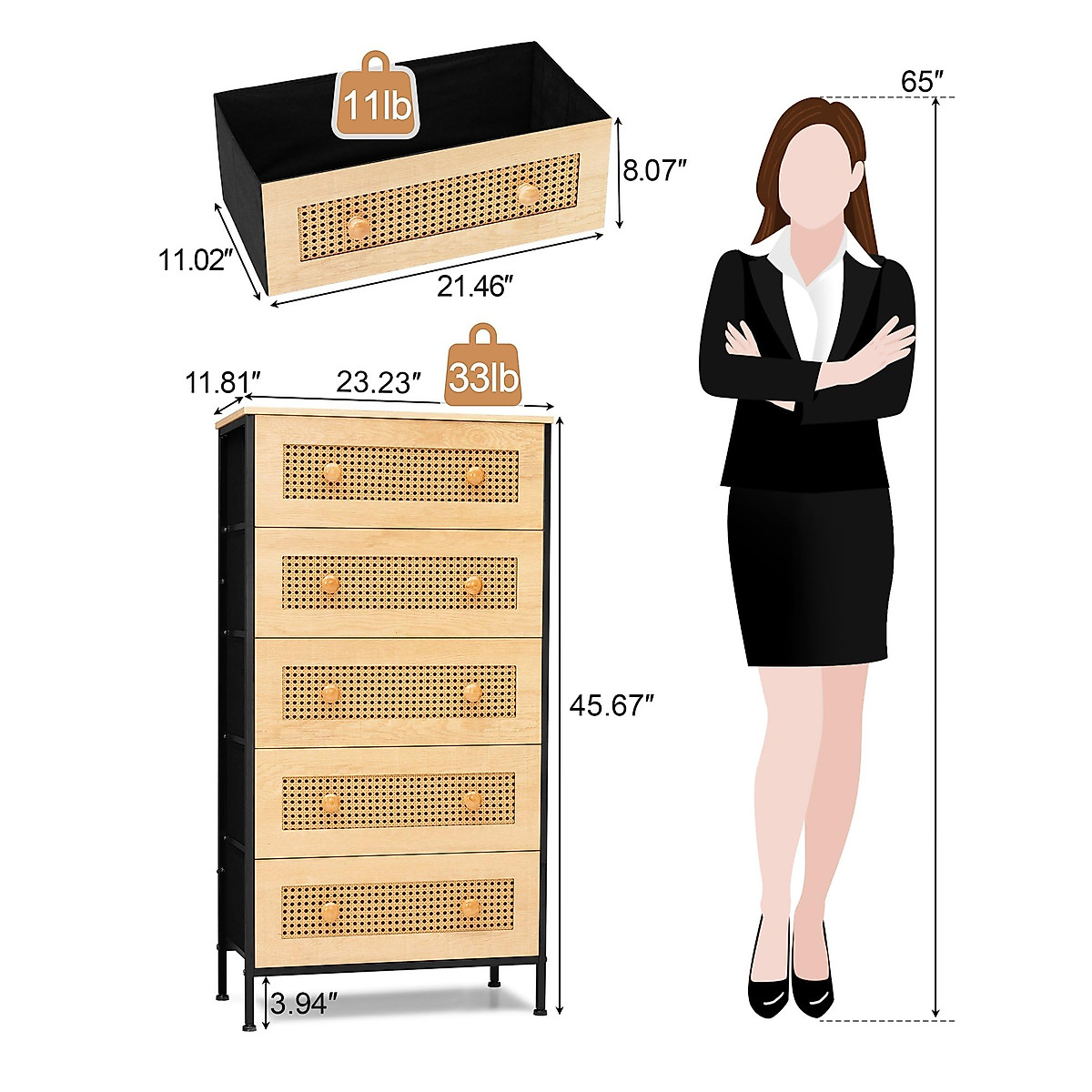 11lb
8.07″
11.02″
21.46″
65″
11.81″
23.23″
33lb
45.67″
3.94″