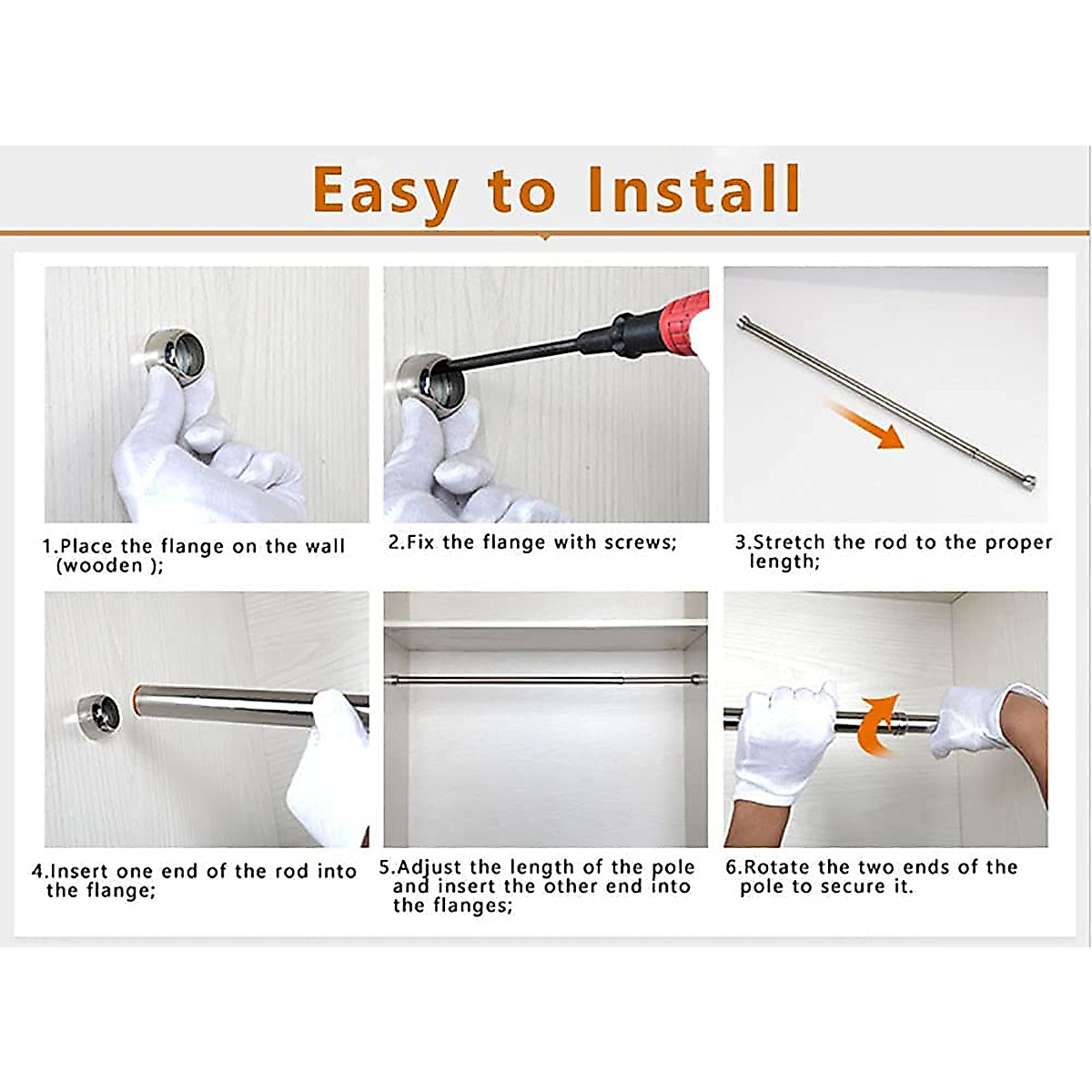 Easy to Install

1.Place the flange on the wall (wooden );

2.Fix the flange with screws;

3.Stretch the rod to the proper length;

4.Insert one end of the rod into the flange;

5.Adjust the length of the pole and insert the other end into the flanges;

6.Rotate the two ends of the pole to secure it.